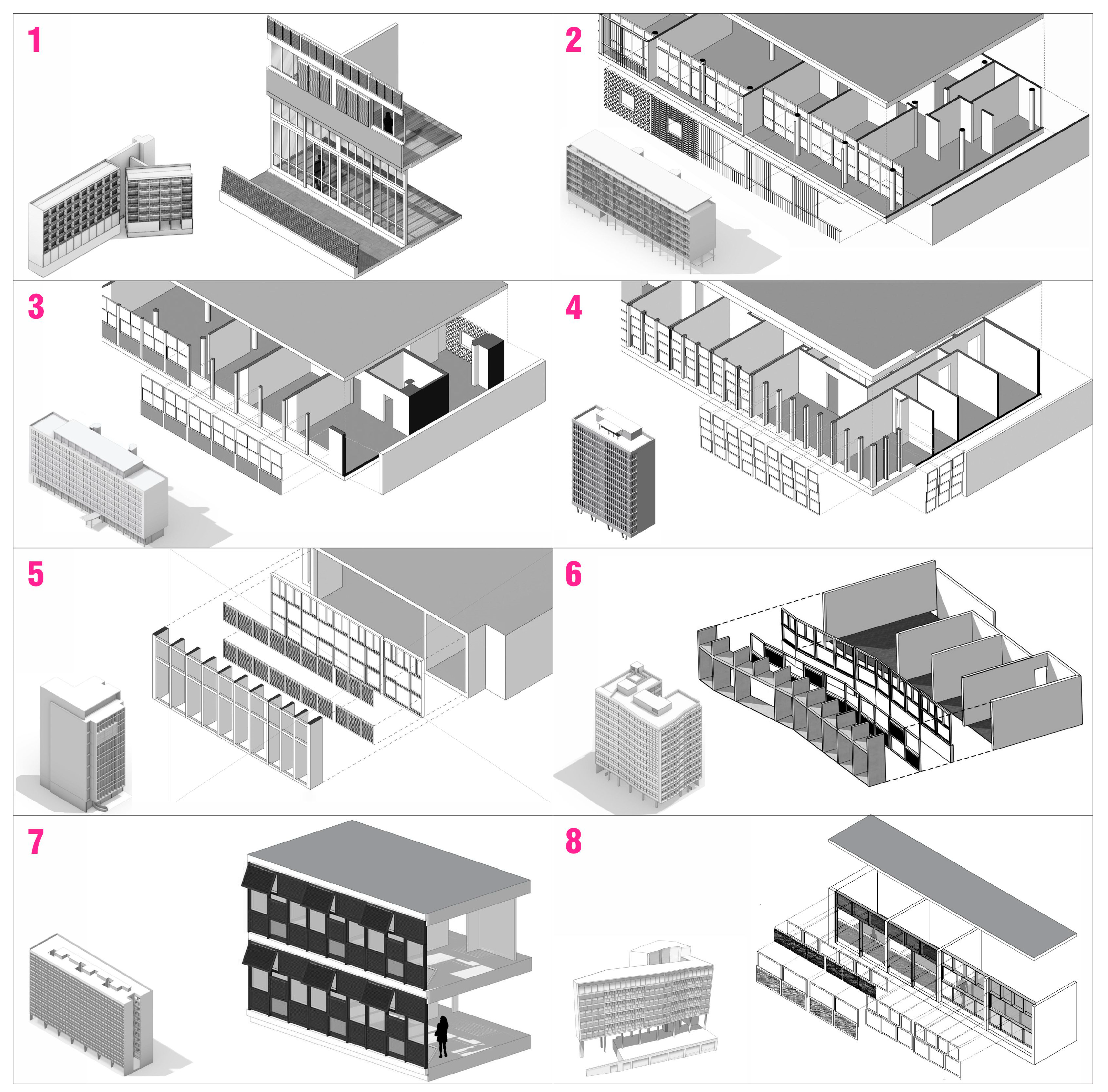 1

2

3

4

5

6

7

8