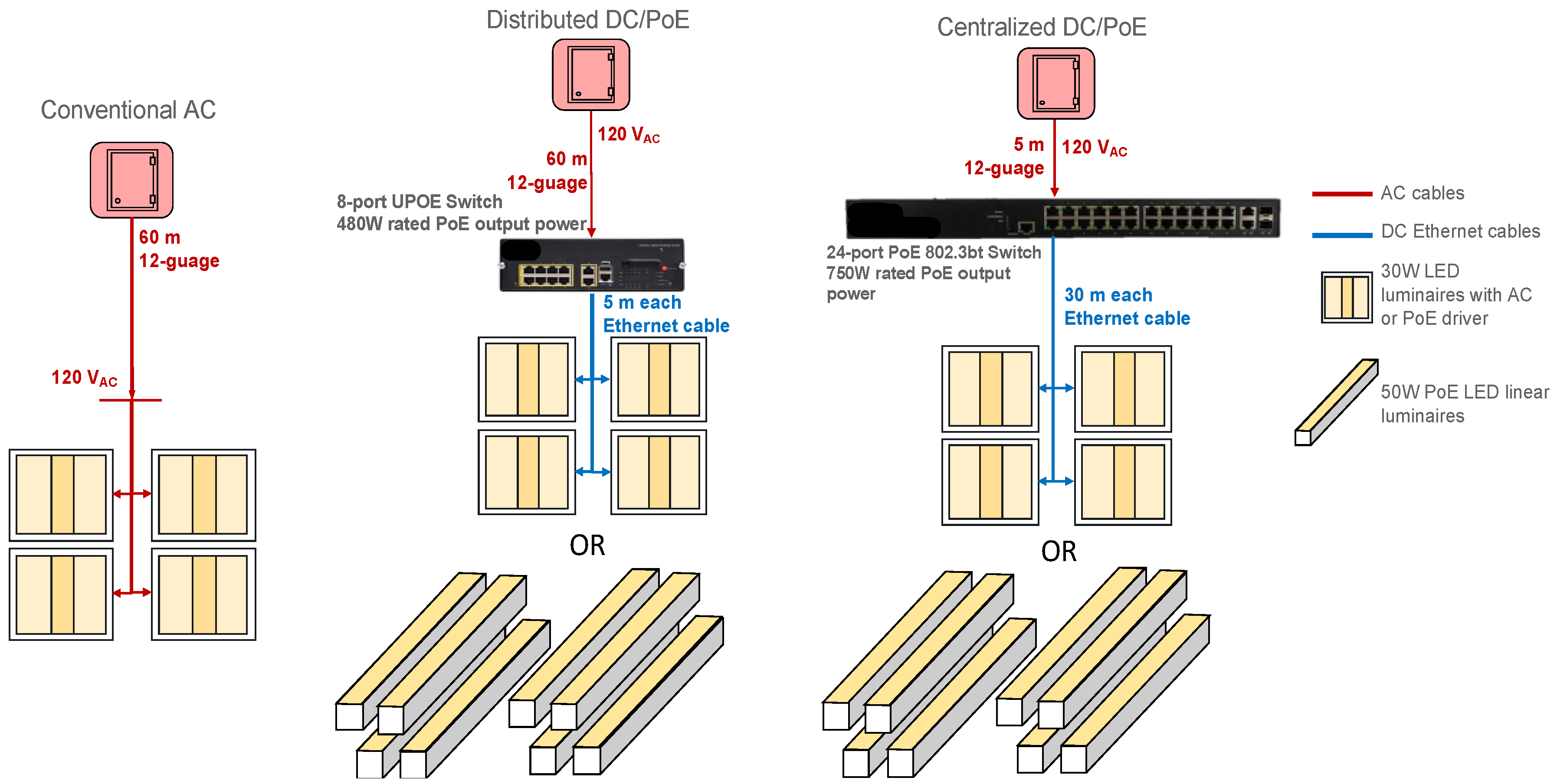 Conventional AC

60 m
12-guage

120 $V_{AC}$

Distributed DC/PoE

120 $V_{AC}$

60 m
12-guage

8-port UPOE Switch
480W rated PoE output power

5 m each
Ethernet cable

OR

Centralized DC/PoE

5 m
12-guage

120 $V_{AC}$

24-port PoE 802.3bt Switch
750W rated PoE output power

30 m each
Ethernet cable

OR

AC cables

DC Ethernet cables

30W LED luminaires with AC or PoE driver

50W PoE LED linear luminaires