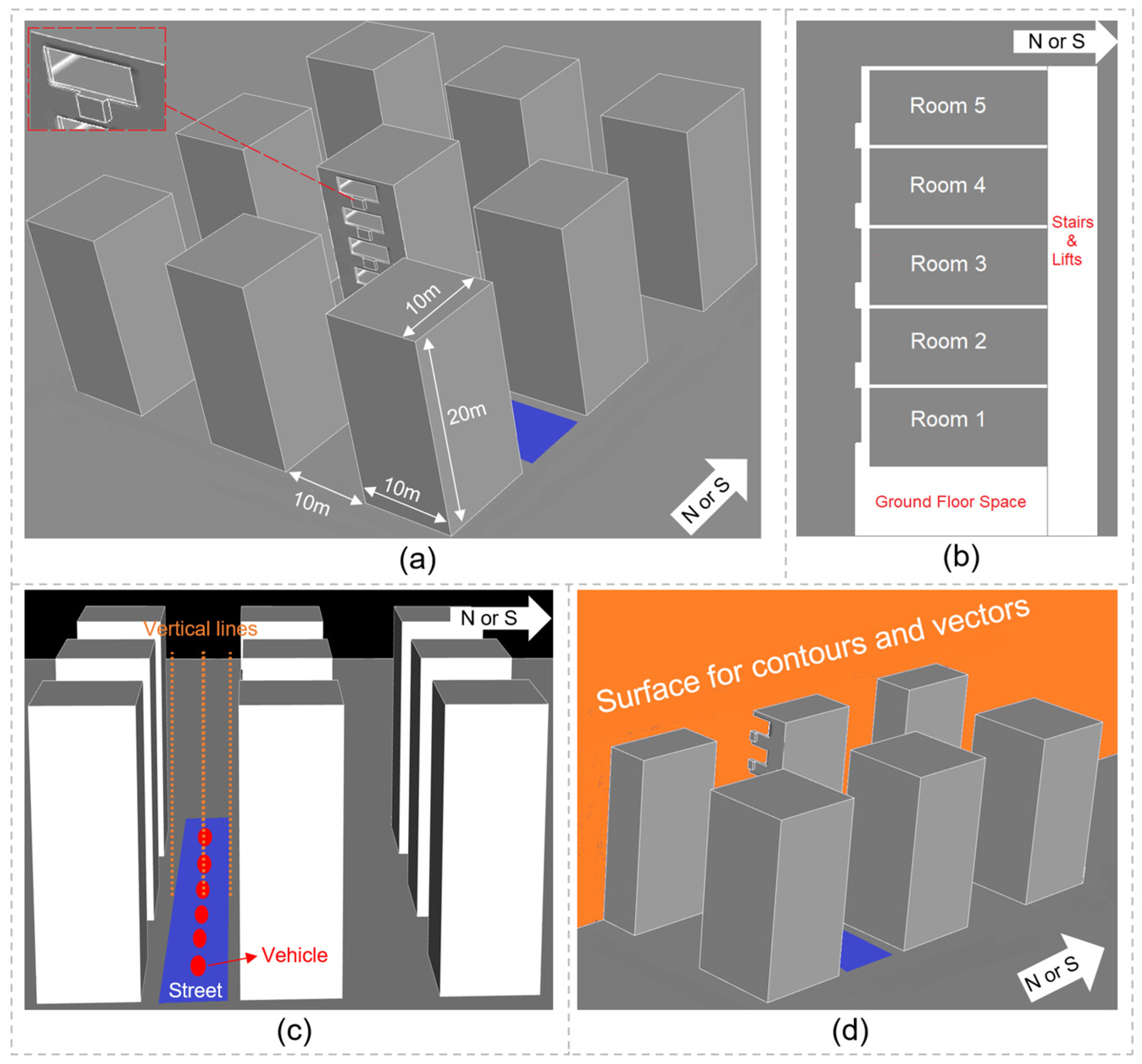 10m

20m

10m

10m

N or S

(a)

N or S

Room 5

Room 4

Room 3

Room 2

Room 1

Stairs & Lifts

Ground Floor Space

(b)

Vertical lines

N or S

Vehicle

Street

(c)

Surface for contours and vectors

N or S

(d)