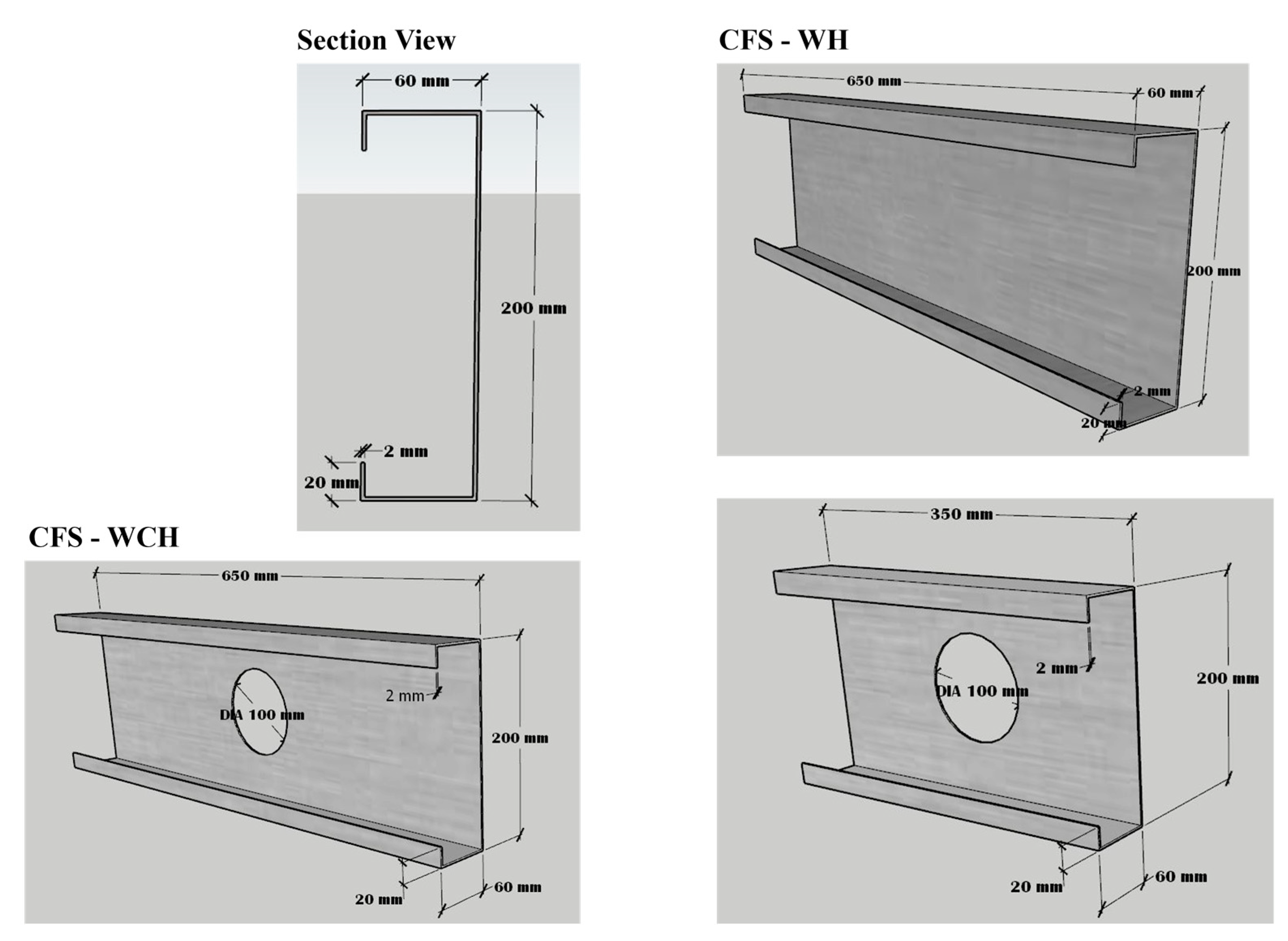 Section View

60 mm

200 mm

2 mm

20 mm

CFS - WH

650 mm

60 mm

200 mm

2 mm

20 mm

CFS - WCH

650 mm

2 mm

DIA 100 mm

200 mm

20 mm

60 mm

350 mm

2 mm

DIA 100 mm

200 mm

20 mm

60 mm