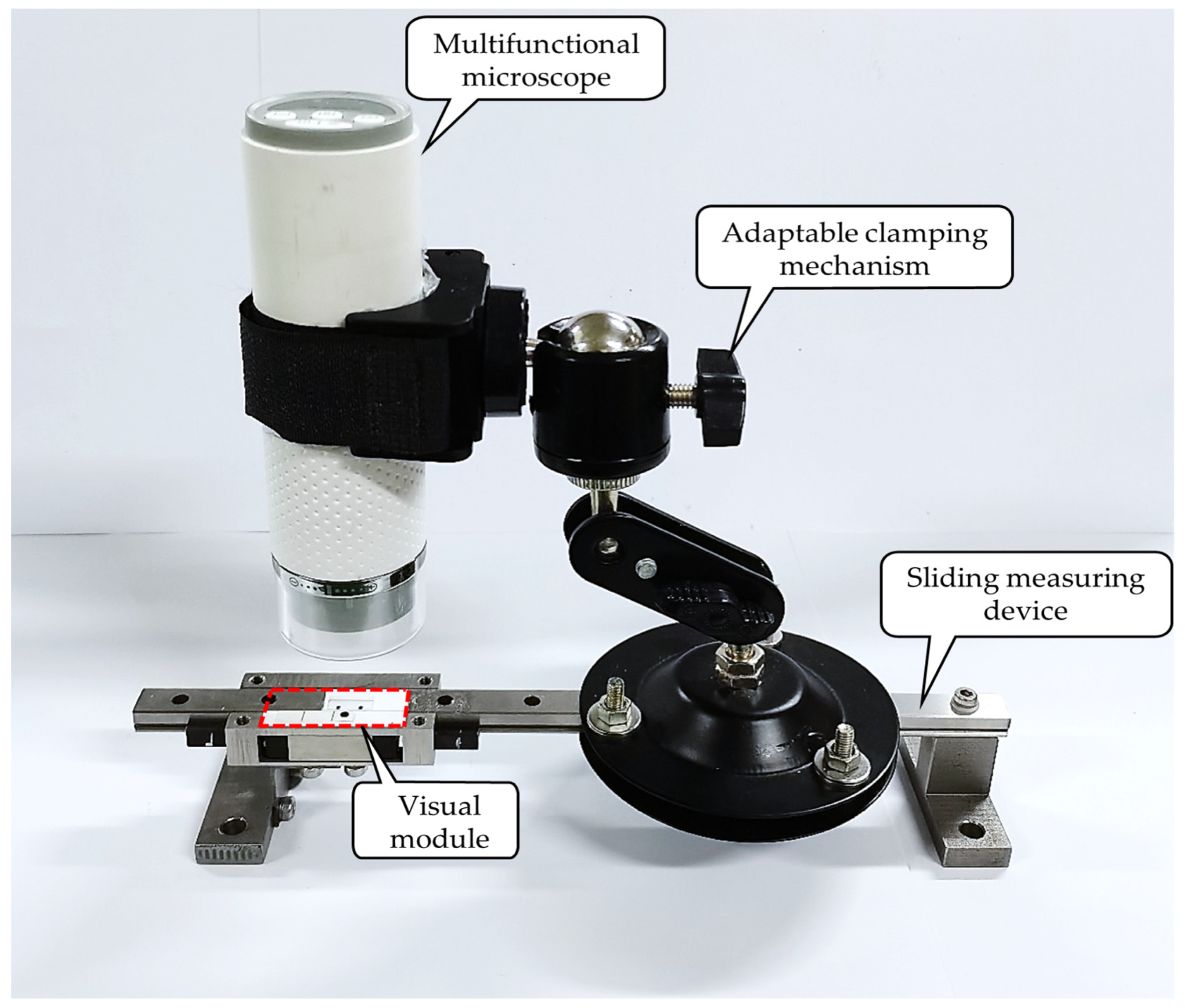 Multifunctional microscope

Adaptable clamping mechanism

Sliding measuring device

Visual module