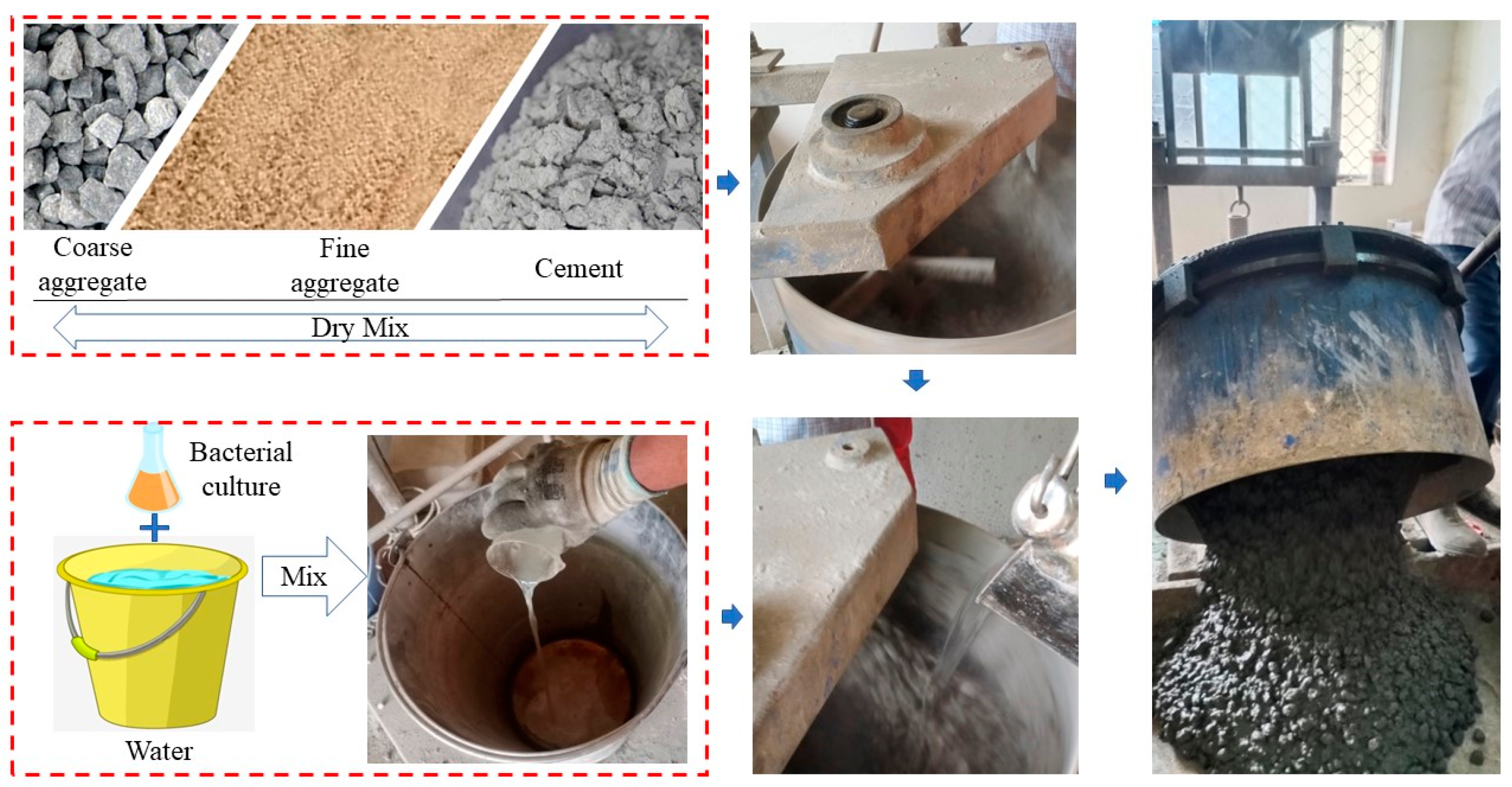 Coarse aggregate

Fine aggregate

Cement

Dry Mix

Bacterial culture

Mix

Water