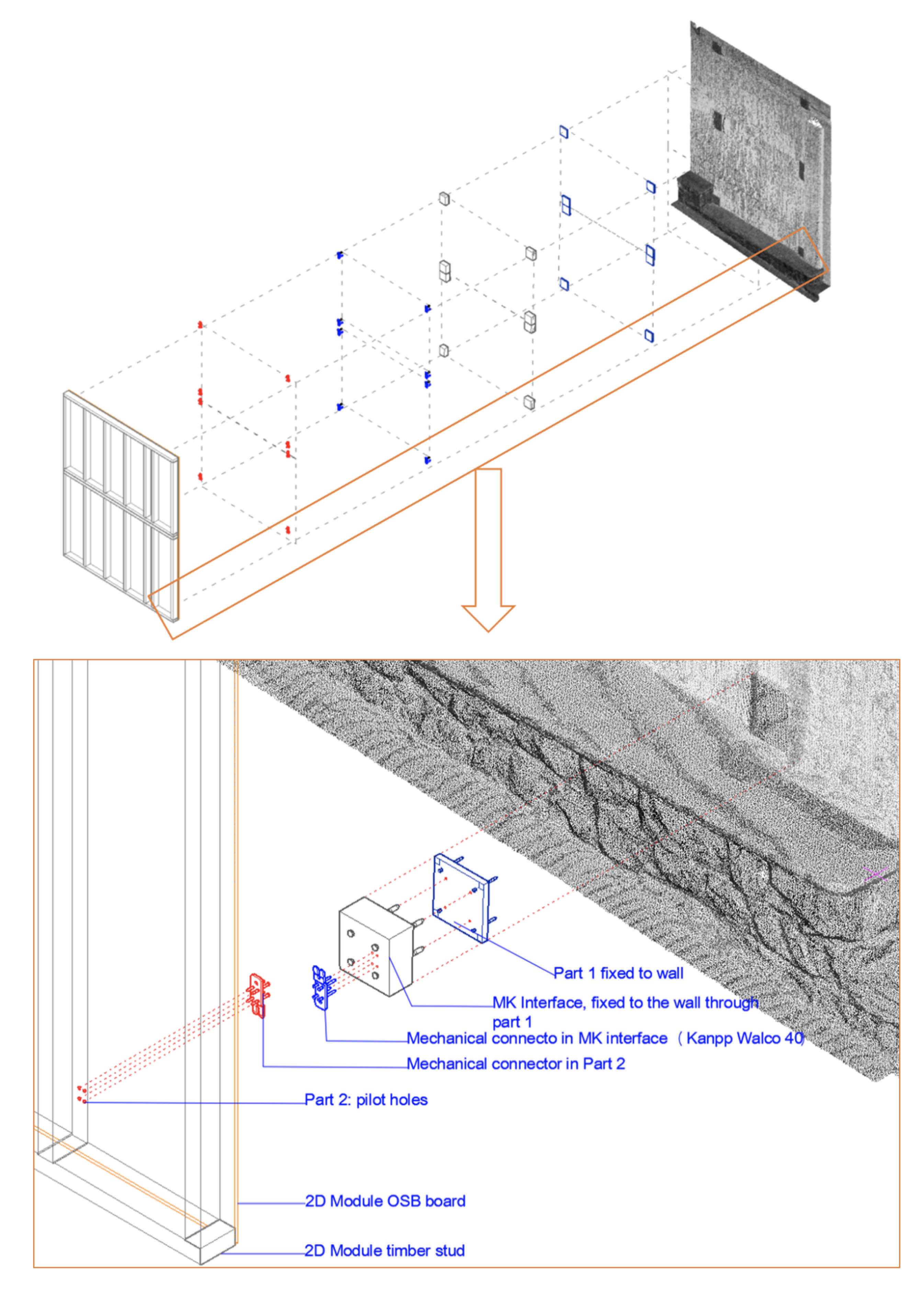 Part 1 fixed to wall

MK Interface, fixed to the wall through part 1

Mechanical connecto in MK interface （Kanpp Walco 40)

Mechanical connector in Part 2

Part 2: pilot holes

2D Module OSB board

2D Module timber stud