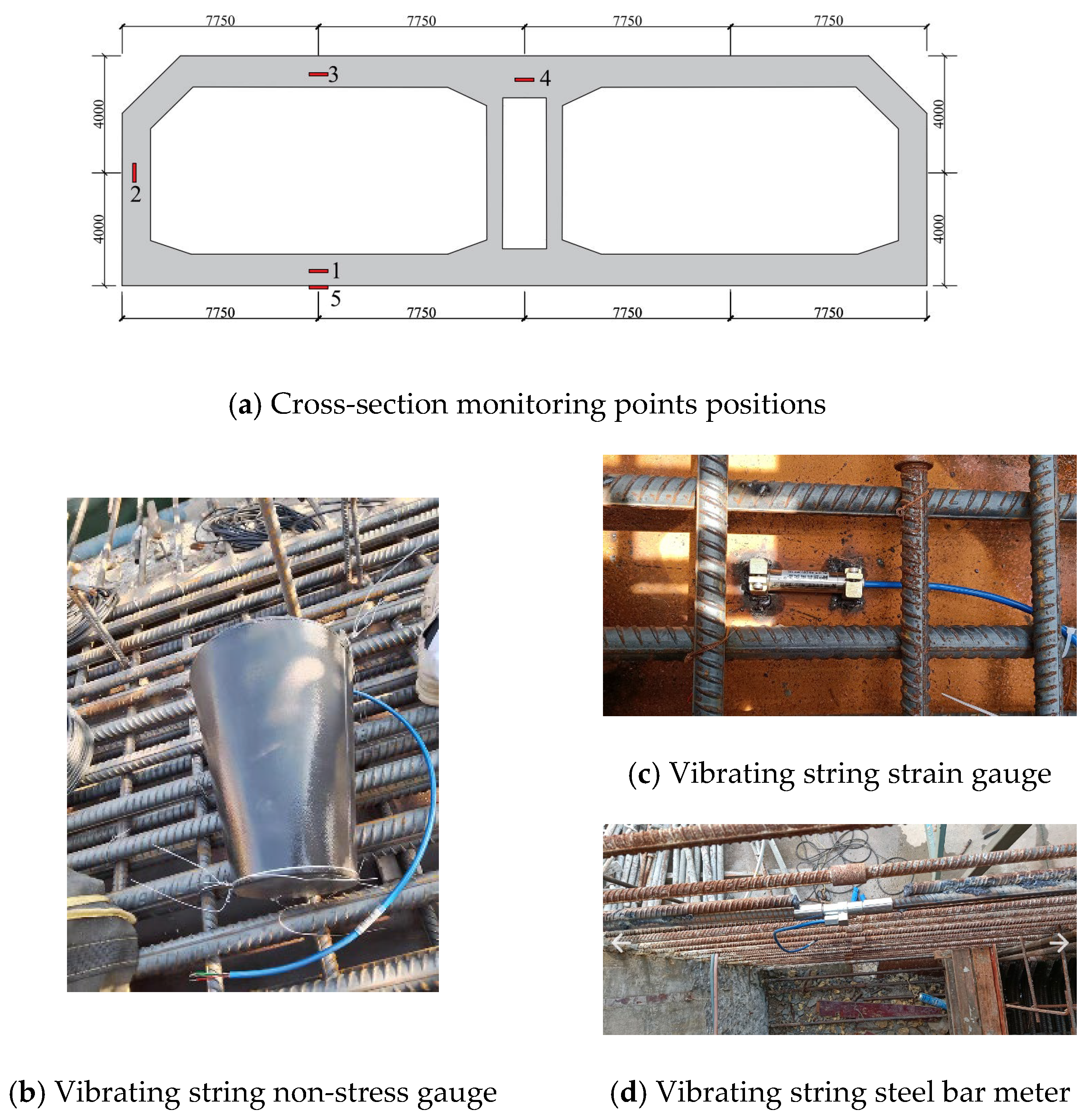 7750 7750 7750 7750

4000
4000

3
4
2
1
5

4000
4000

7750 7750 7750 7750

(a) Cross-section monitoring points positions

(c) Vibrating string strain gauge

(b) Vibrating string non-stress gauge

(d) Vibrating string steel bar meter