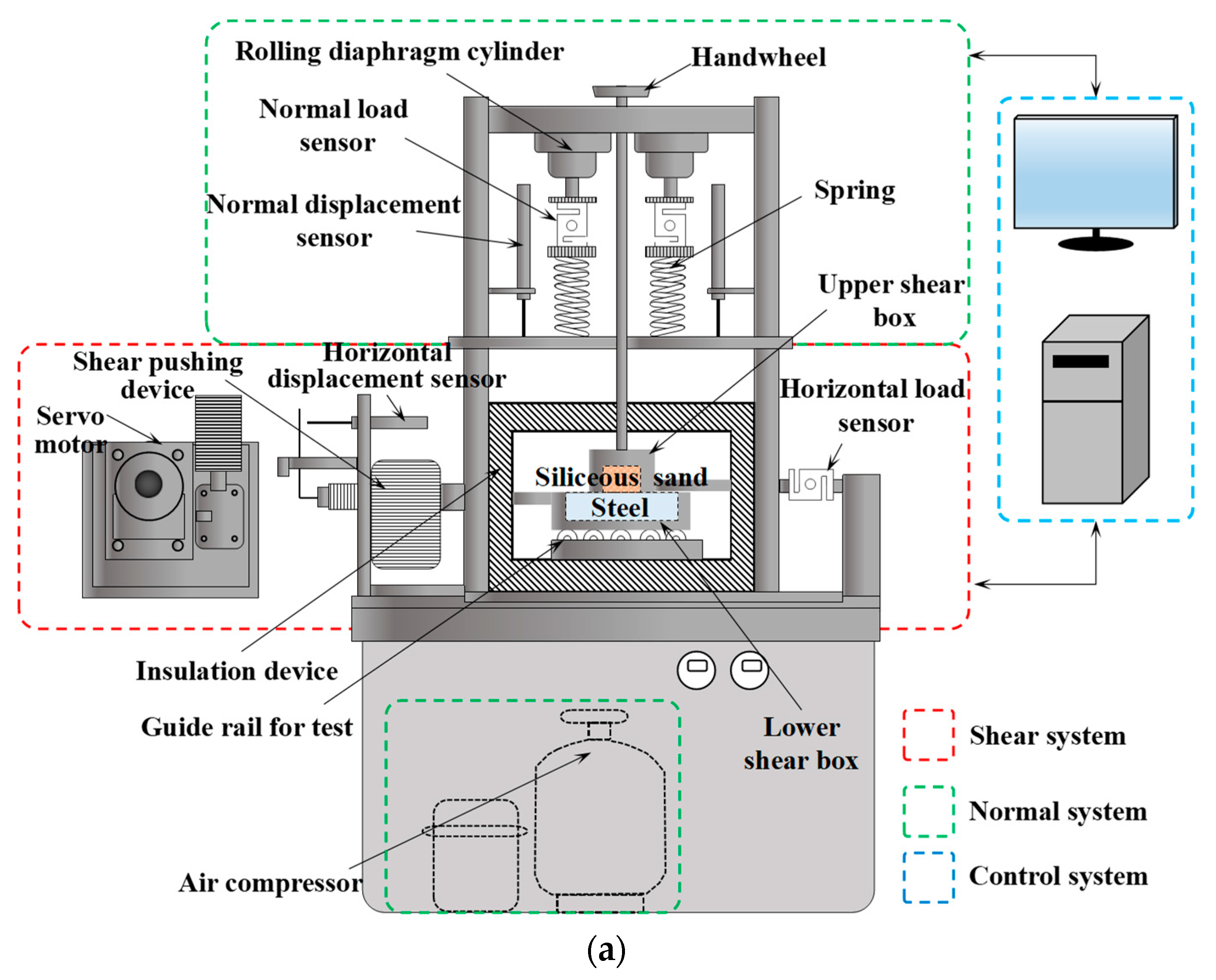 Rolling diaphragm cylinder

Handwheel

Normal load sensor

Normal displacement sensor

Spring

Upper shear box

Shear pushing device

Horizontal displacement sensor

Servo motor

Horizontal load sensor

Siliceous sand

Steel

Insulation device

Guide rail for test

Lower shear box

Air compressor

Shear system

Normal system

Control system

(a)