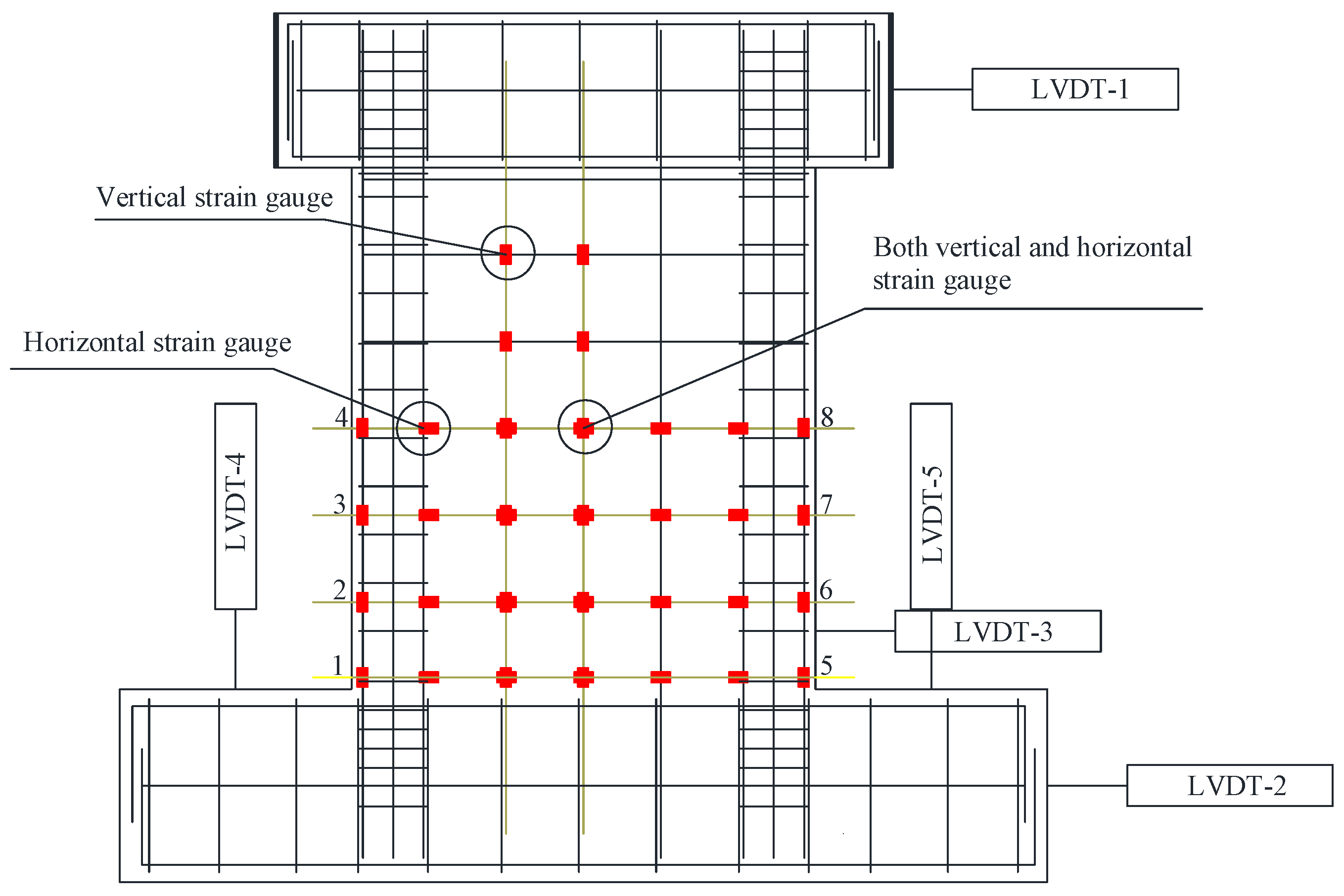 LVDT-1

Vertical strain gauge

Both vertical and horizontal strain gauge

Horizontal strain gauge

4

8

LVDT-4

LVDT-5

3

7

2

6

LVDT-3

1

5

LVDT-2