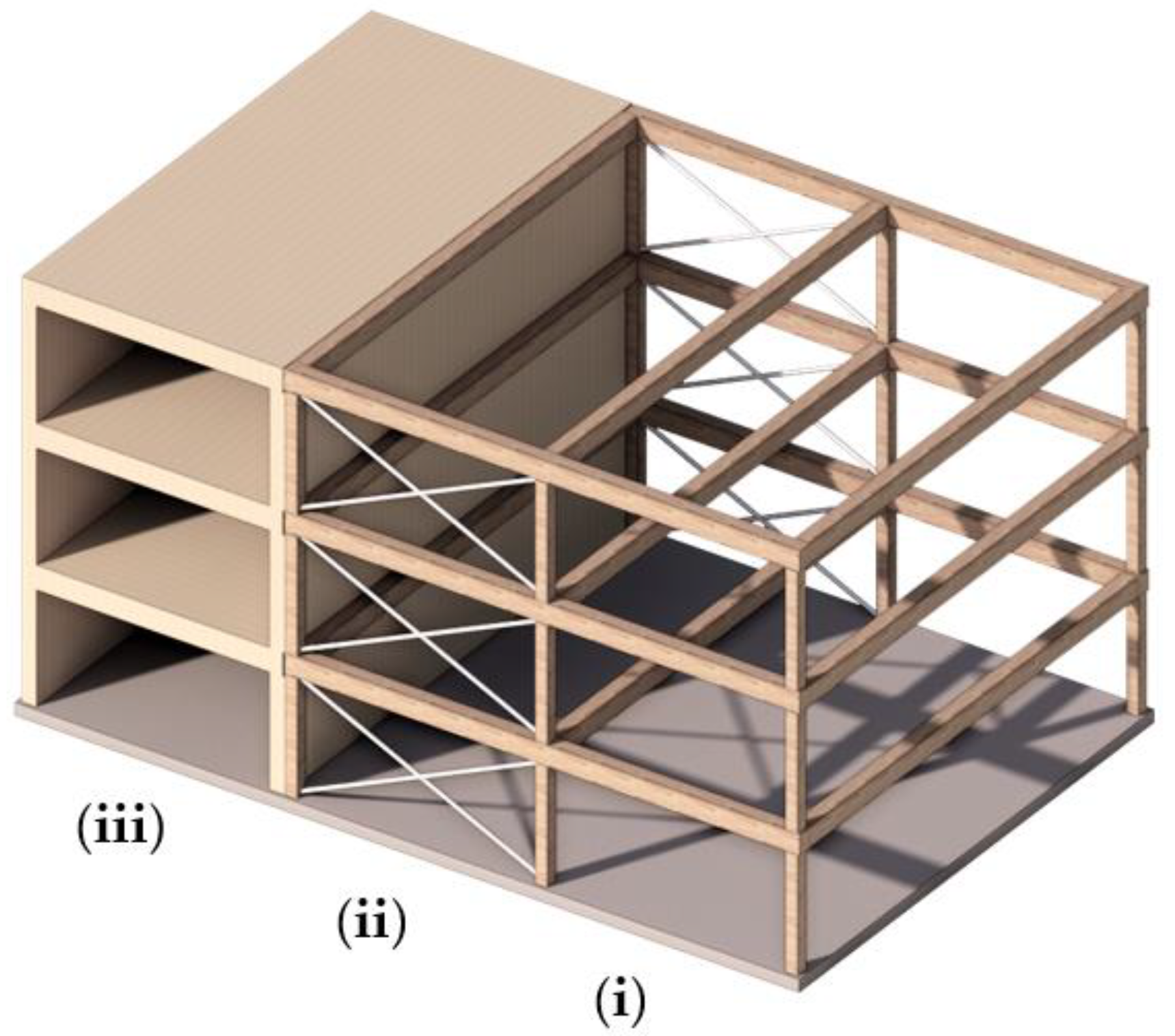 (iii)

(ii)

(i)