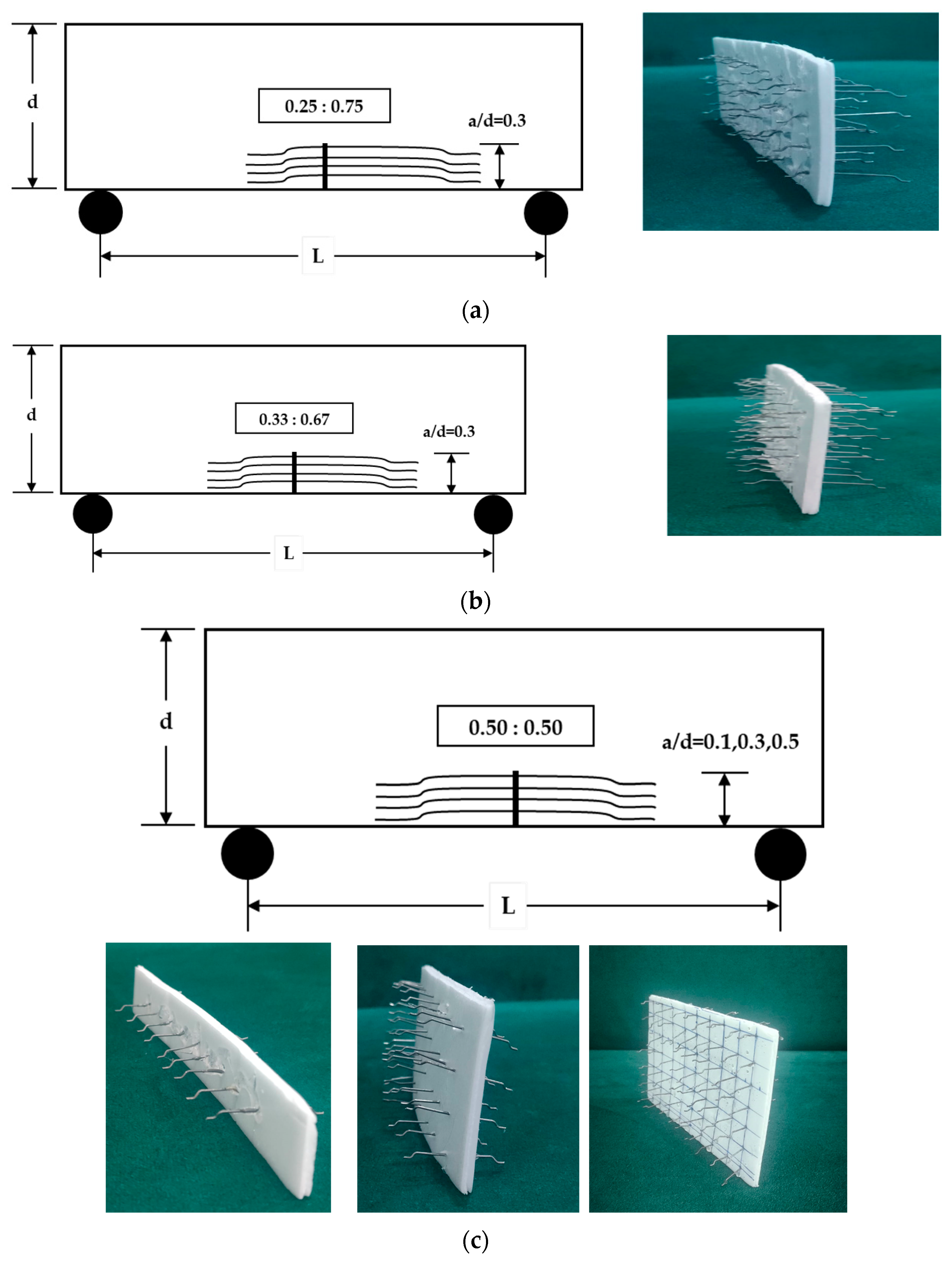 d

0.25 : 0.75

a/d=0.3

L

(a)

d

0.33 : 0.67

a/d=0.3

L

(b)

d

0.50 : 0.50

a/d=0.1,0.3,0.5

L

(c)