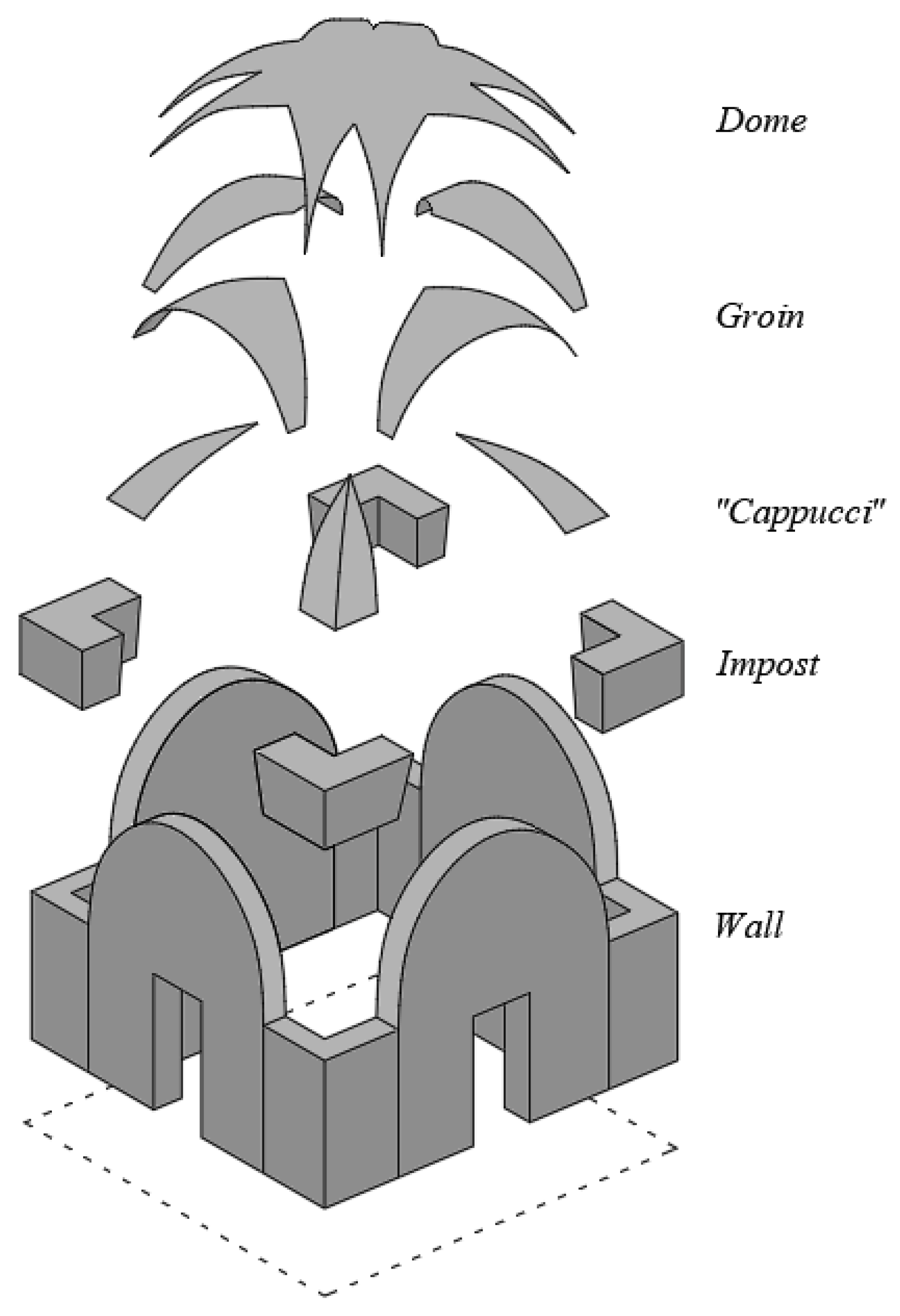 Dome

Groin

"Cappucci"

Impost

Wall