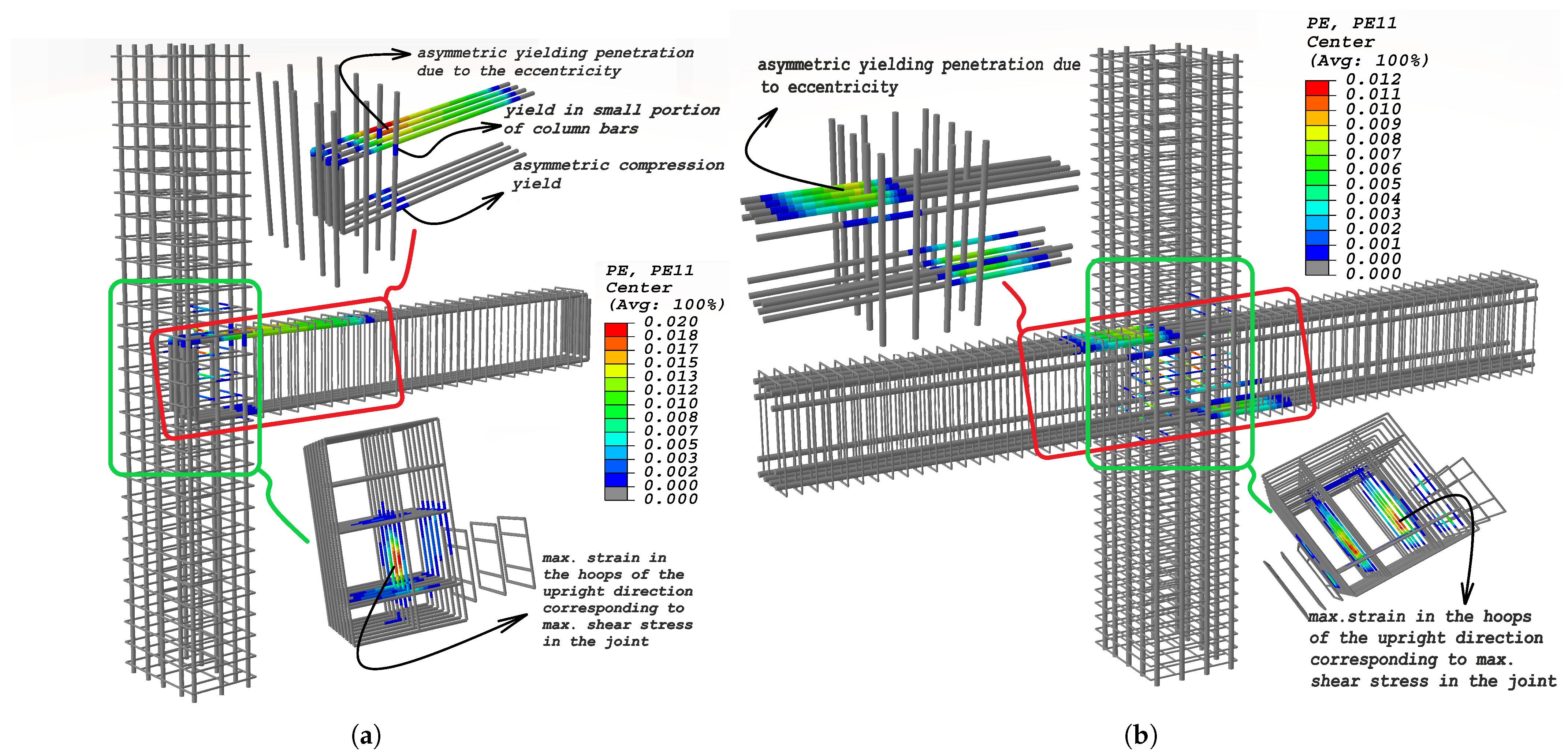 asymmetric yielding penetration due to the eccentricity

yield in small portion of column bars

asymmetric compression yield

PE, PE11
Center
(Avg: 100%)
0.020
0.018
0.017
0.015
0.013
0.012
0.010
0.008
0.007
0.005
0.003
0.002
0.000
0.000

max. strain in the hoops of the upright direction corresponding to max. shear stress in the joint

(a)

asymmetric yielding penetration due to eccentricity

PE, PE11
Center
(Avg: 100%)
0.012
0.011
0.010
0.009
0.008
0.007
0.006
0.005
0.004
0.003
0.002
0.001
0.000
0.000

max.strain in the hoops of the upright direction corresponding to max. shear stress in the joint

(b)