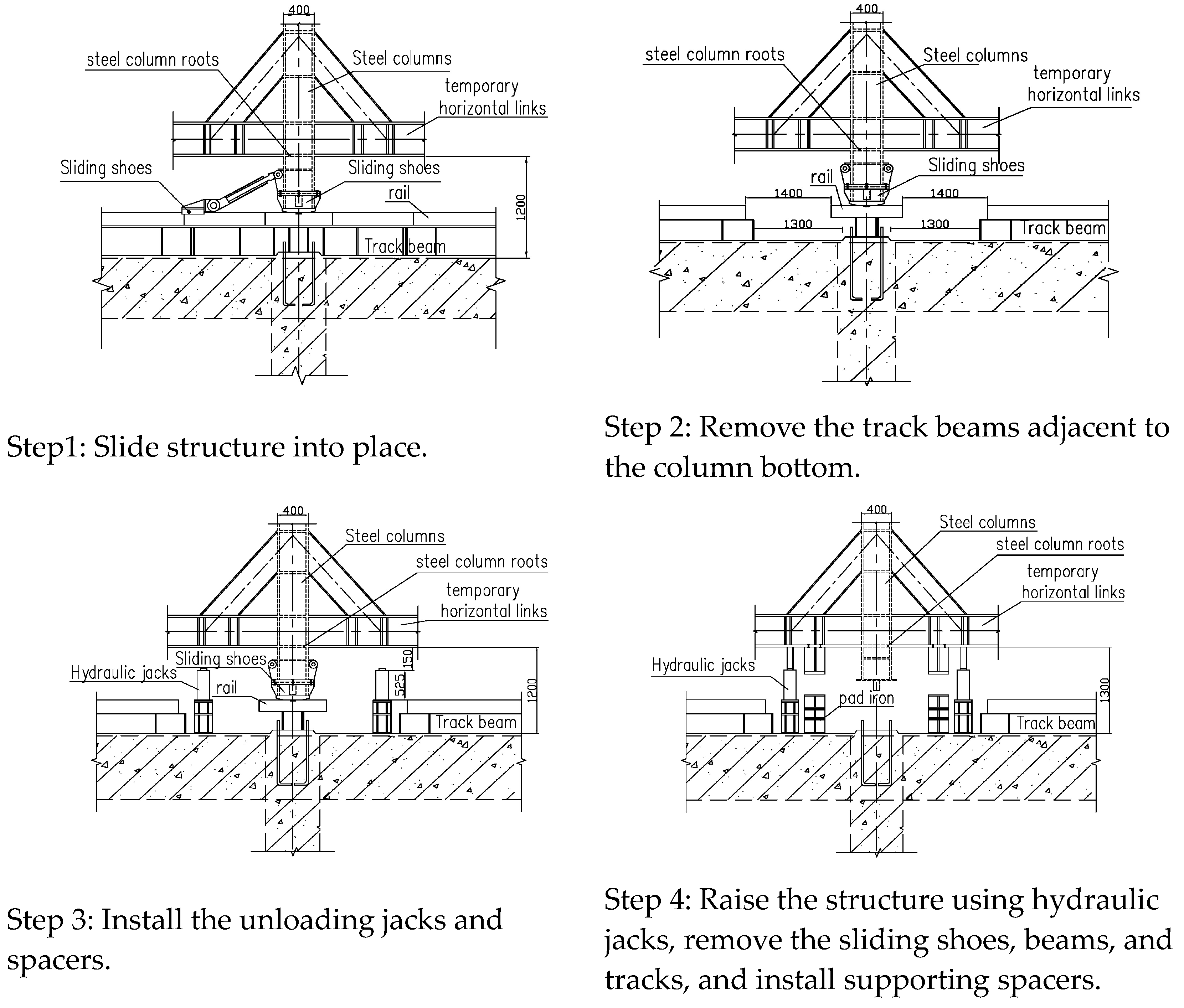 400
steel column roots
Steel columns
temporary horizontal links
Sliding shoes
Sliding shoes
rail
1200
Track beam

Step1: Slide structure into place.

400
steel column roots
Steel columns
temporary horizontal links
Sliding shoes
rail
1400
1400
1300
1300
Track beam

Step 2: Remove the track beams adjacent to the column bottom.

400
Steel columns
steel column roots
temporary horizontal links
Sliding shoes
Hydraulic jacks
rail
150
525
1200
Track beam

Step 3: Install the unloading jacks and spacers.

400
Steel columns
steel column roots
temporary horizontal links
Hydraulic jacks
pad iron
1300
Track beam

Step 4: Raise the structure using hydraulic jacks, remove the sliding shoes, beams, and tracks, and install supporting spacers.