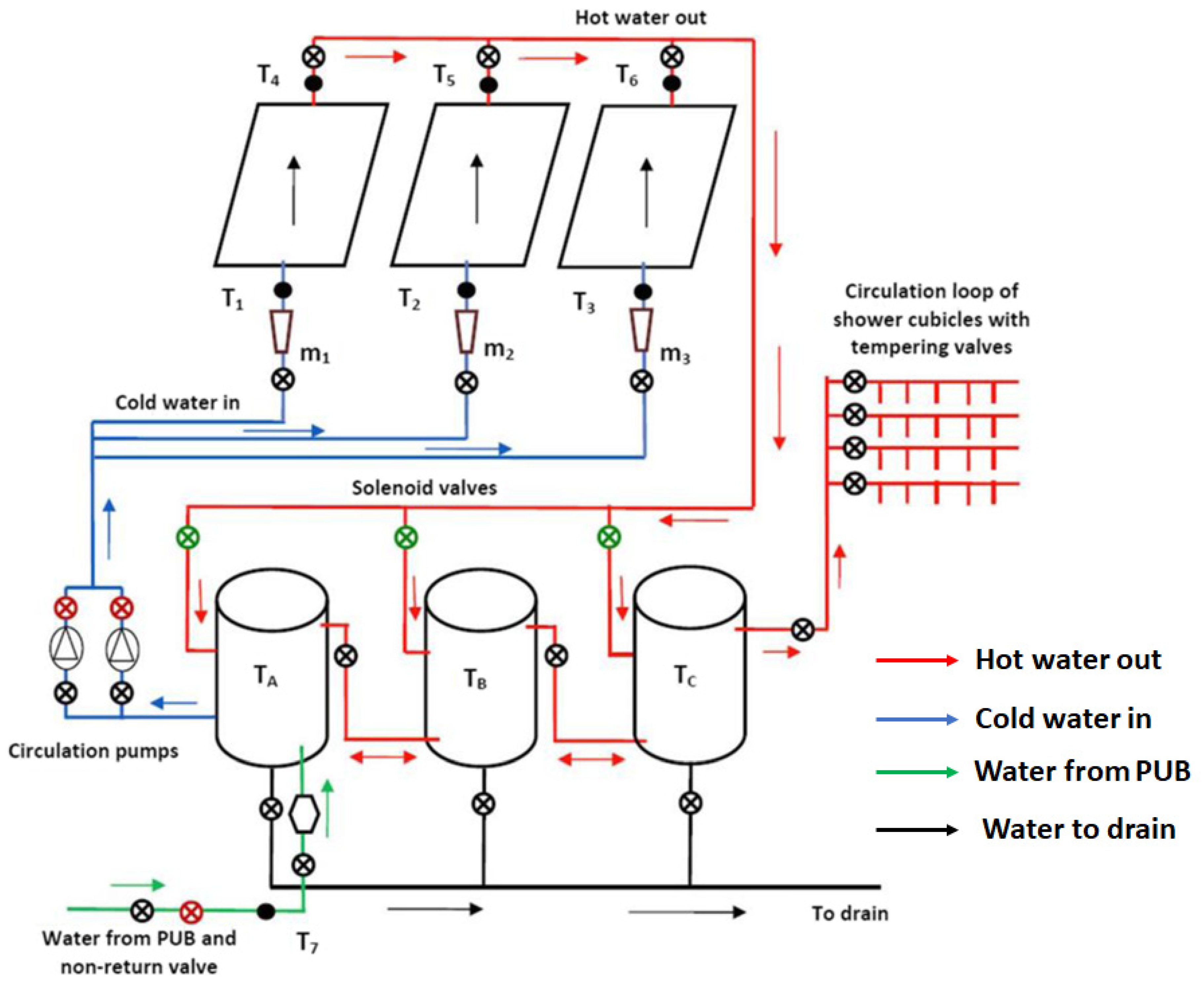 Hot water out

$T_4$ $T_5$ $T_6$

$T_1$ $T_2$ $T_3$

$m_1$ $m_2$ $m_3$

Circulation loop of shower cubicles with tempering valves

Cold water in

Solenoid valves

$T_A$ $T_B$ $T_C$

Circulation pumps

Hot water out

Cold water in

Water from PUB

Water to drain

To drain

Water from PUB and non-return valve

$T_7$