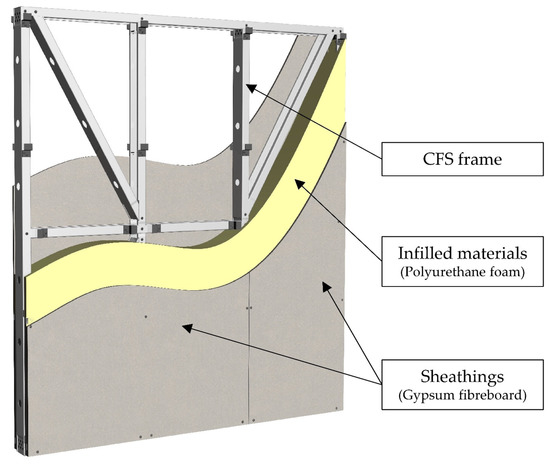 CFS frame

Infilled materials
(Polyurethane foam)

Sheathings
(Gypsum fibreboard)