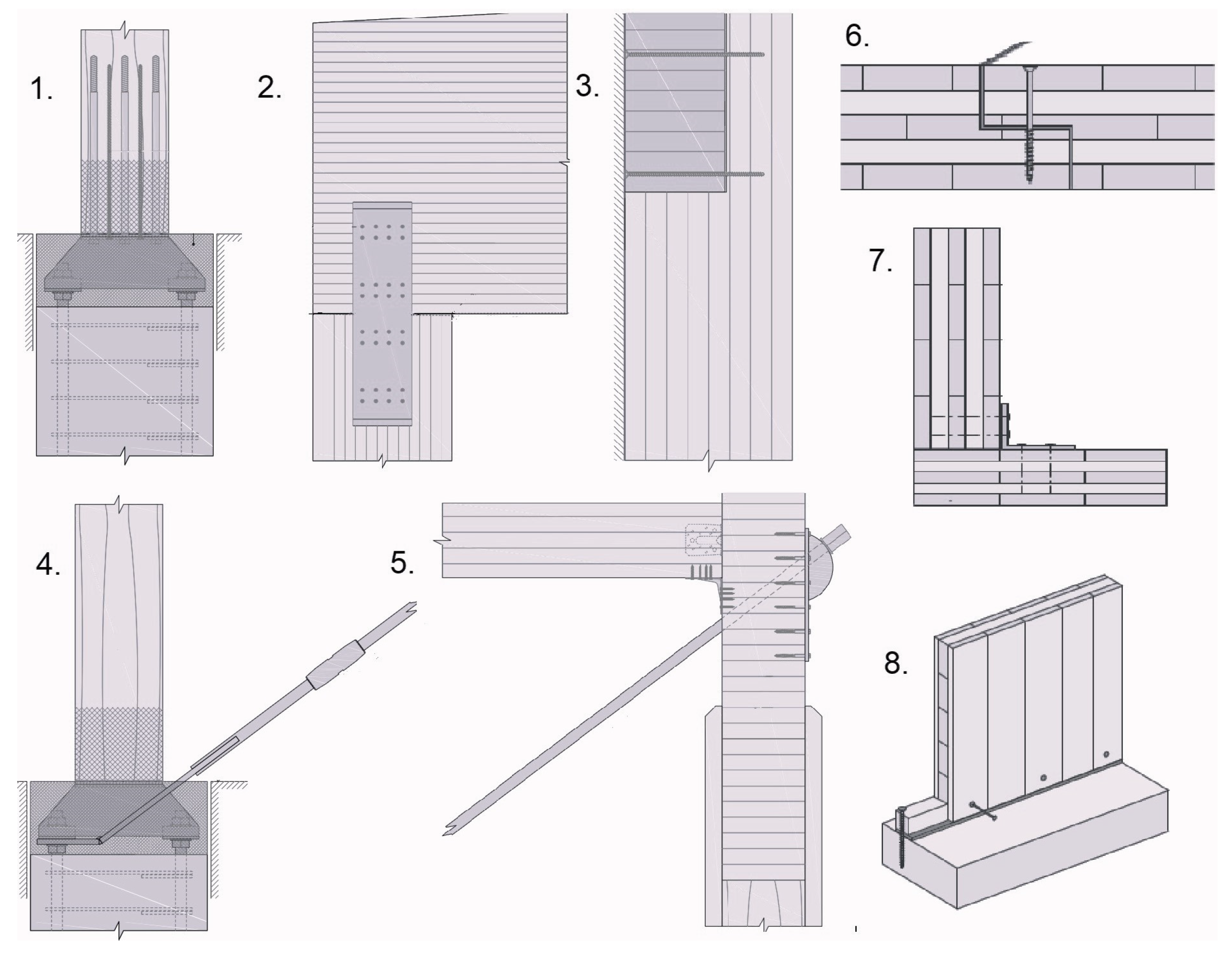 1.

2.

3.

6.

7.

4.

5.

8.