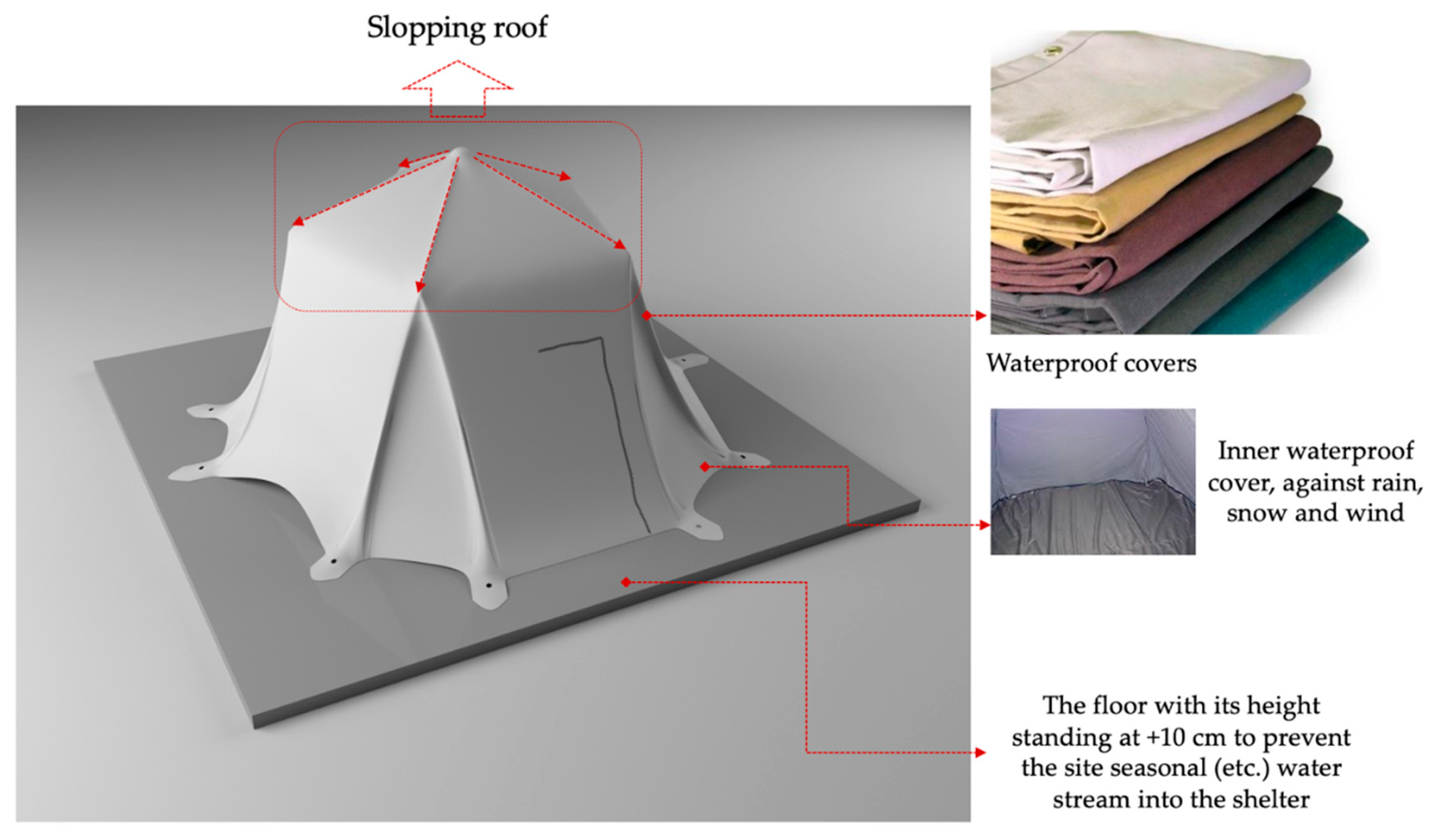 Slopping roof

Waterproof covers

Inner waterproof cover, against rain, snow and wind

The floor with its height standing at +10 cm to prevent the site seasonal (etc.) water stream into the shelter