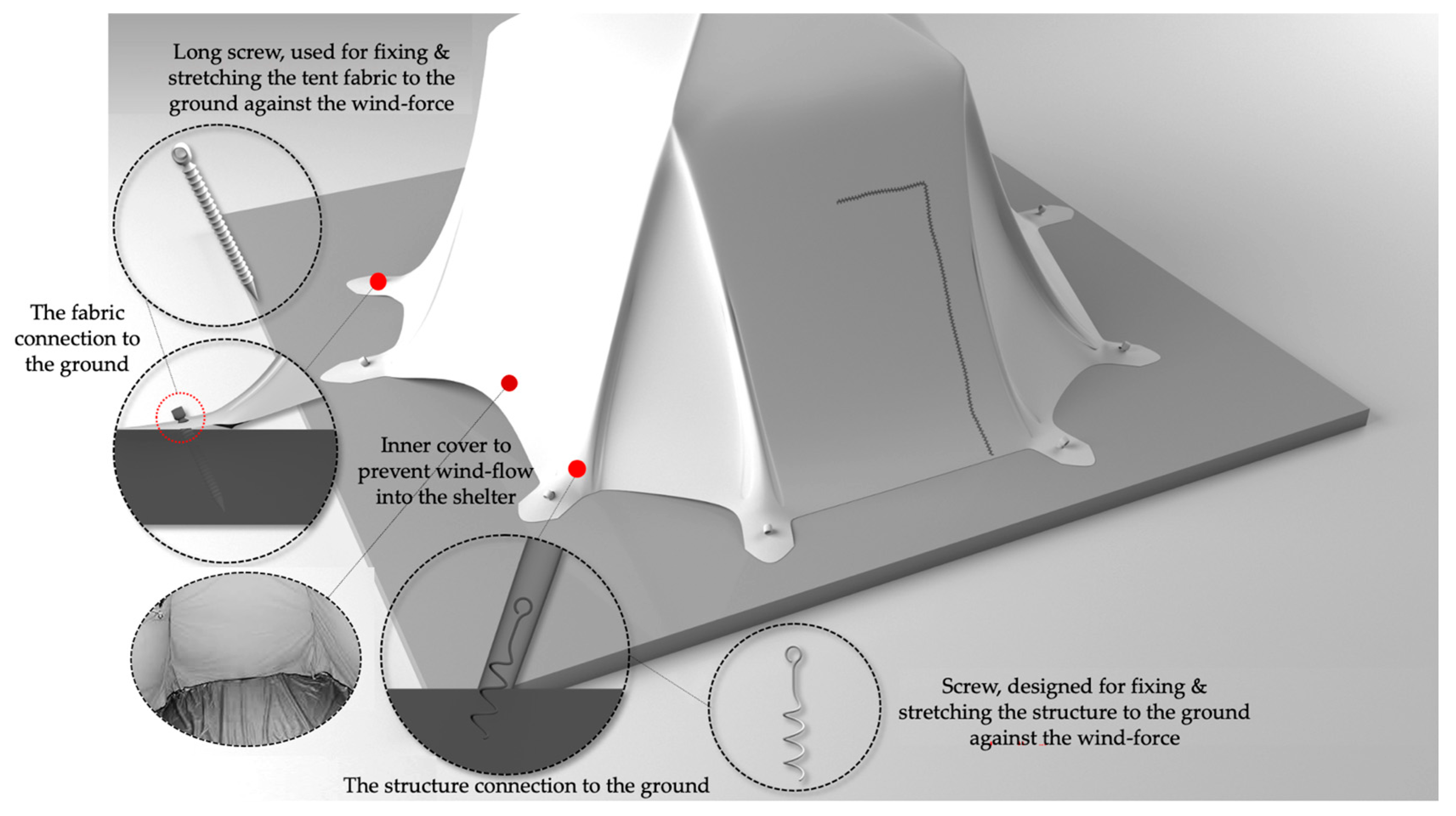 Long screw, used for fixing & stretching the tent fabric to the ground against the wind-force

The fabric connection to the ground

Inner cover to prevent wind-flow into the shelter

The structure connection to the ground

Screw, designed for fixing & stretching the structure to the ground against the wind-force