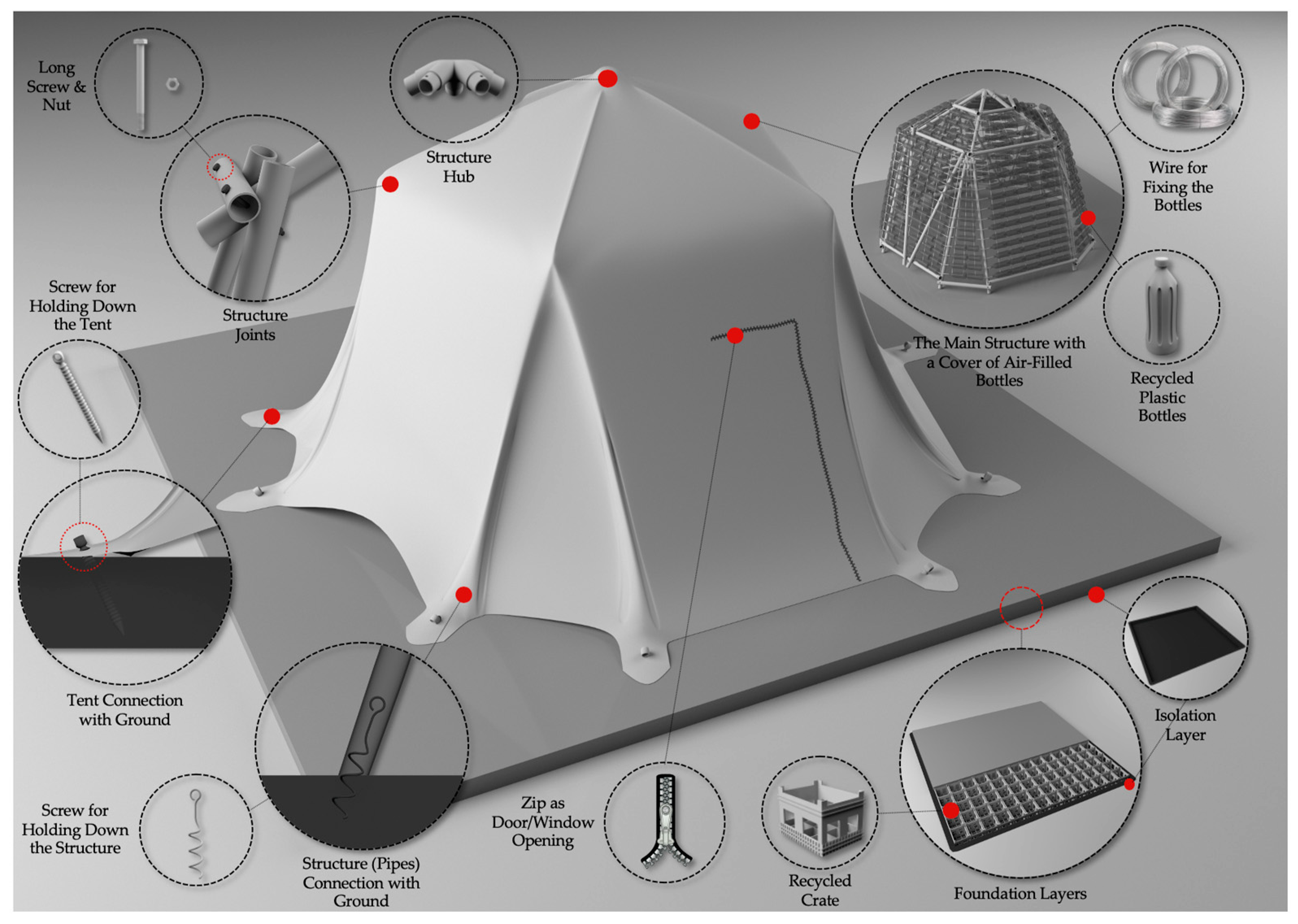 Long Screw & Nut

Structure Hub

Wire for Fixing the Bottles

Screw for Holding Down the Tent

Structure Joints

The Main Structure with a Cover of Air-Filled Bottles

Recycled Plastic Bottles

Tent Connection with Ground

Isolation Layer

Screw for Holding Down the Structure

Structure (Pipes) Connection with Ground

Zip as Door/Window Opening

Recycled Crate

Foundation Layers