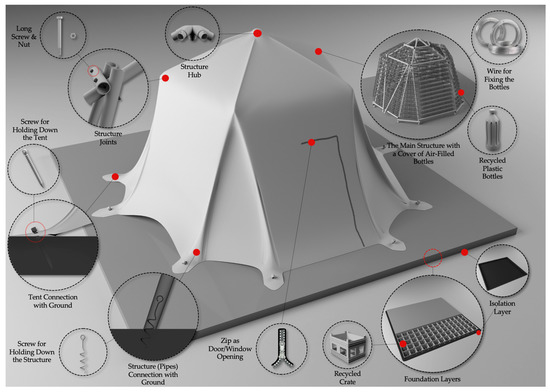 Long Screw & Nut

Structure Hub

Wire for Fixing the Bottles

Structure Joints

Screw for Holding Down the Tent

The Main Structure with a Cover of Air-Filled Bottles

Recycled Plastic Bottles

Tent Connection with Ground

Isolation Layer

Screw for Holding Down the Structure

Structure (Pipes) Connection with Ground

Zip as Door/Window Opening

Recycled Crate

Foundation Layers