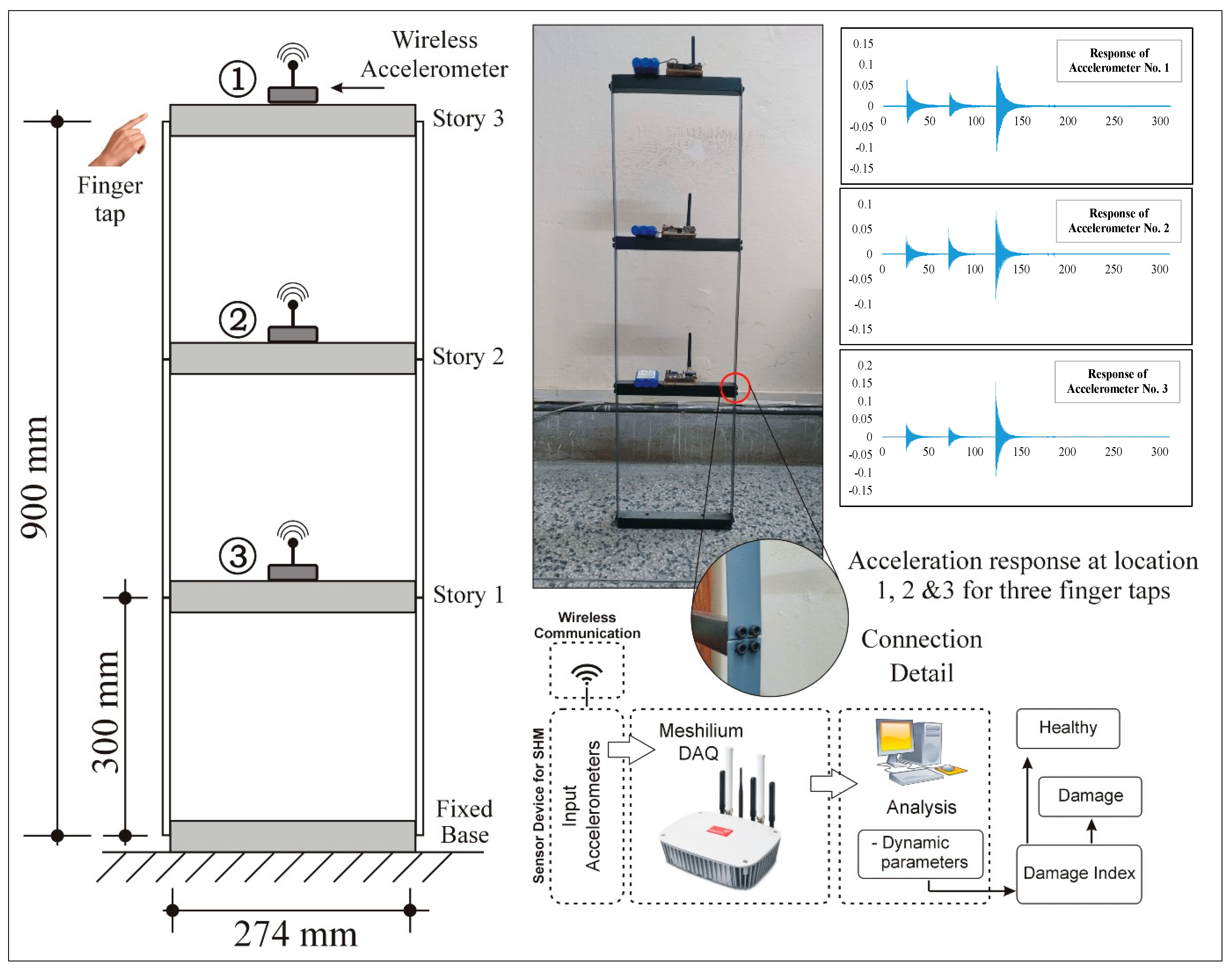 Wireless Accelerometer

①

Story 3

Finger tap

900 mm

②

Story 2

③

Story 1

300 mm

Fixed Base

274 mm

0.15
0.1
0.05
0
-0.05
-0.1
-0.15
0 50 100 150 200 250 300

Response of Accelerometer No. 1

0.1
0.05
0
-0.05
-0.1
-0.15
0 50 100 150 200 250 300

Response of Accelerometer No. 2

0.2
0.15
0.1
0.05
0
-0.05
-0.1
-0.15
0 50 100 150 200 250 300

Response of Accelerometer No. 3

Acceleration response at location 1, 2 &3 for three finger taps

Connection Detail

Wireless Communication

Sensor Device for SHM

Input Accelerometers

Meshilium DAQ

Analysis

- Dynamic parameters

Healthy

Damage

Damage Index