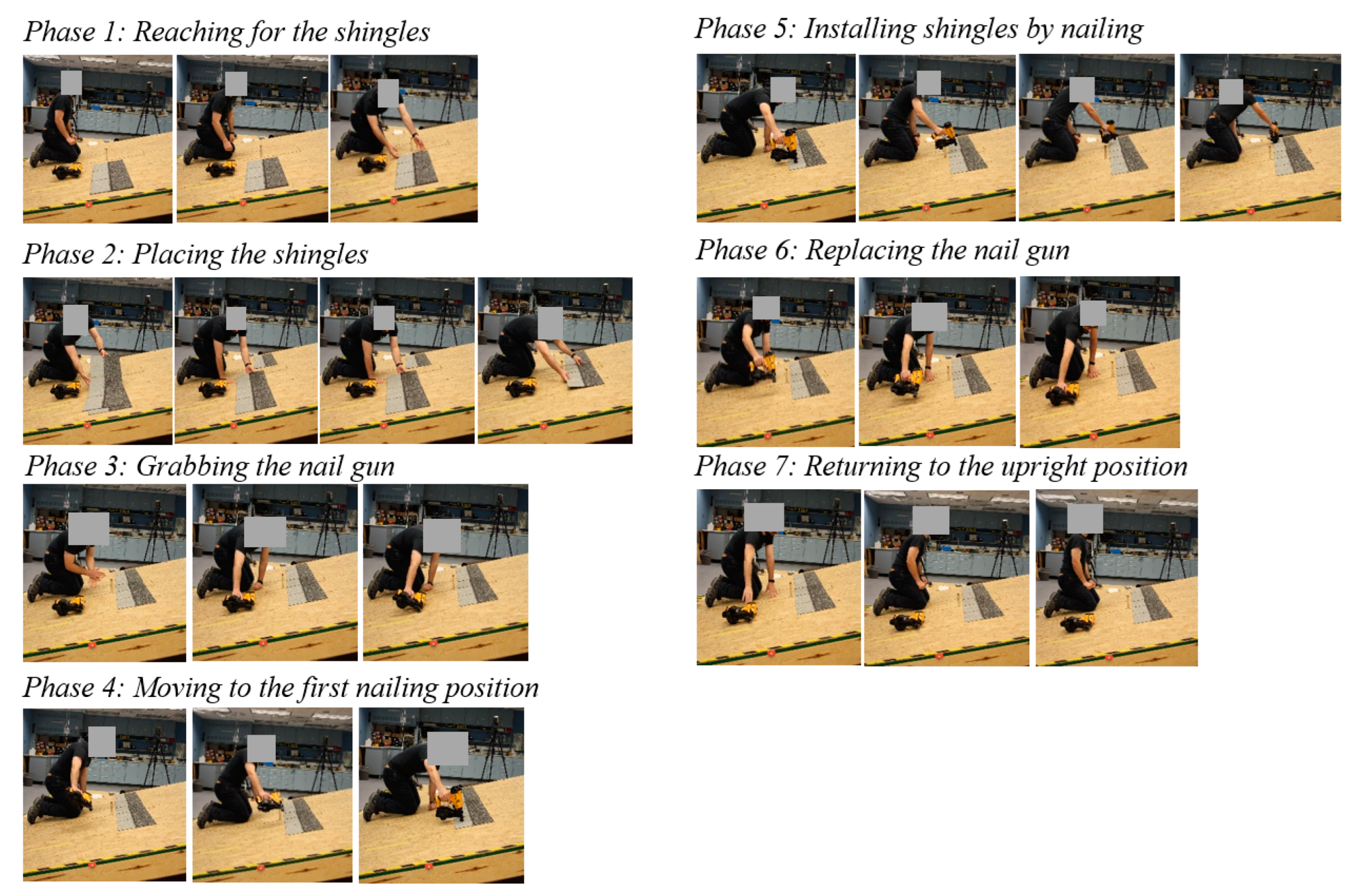 Phase 1: Reaching for the shingles

Phase 2: Placing the shingles

Phase 3: Grabbing the nail gun

Phase 4: Moving to the first nailing position

Phase 5: Installing shingles by nailing

Phase 6: Replacing the nail gun

Phase 7: Returning to the upright position