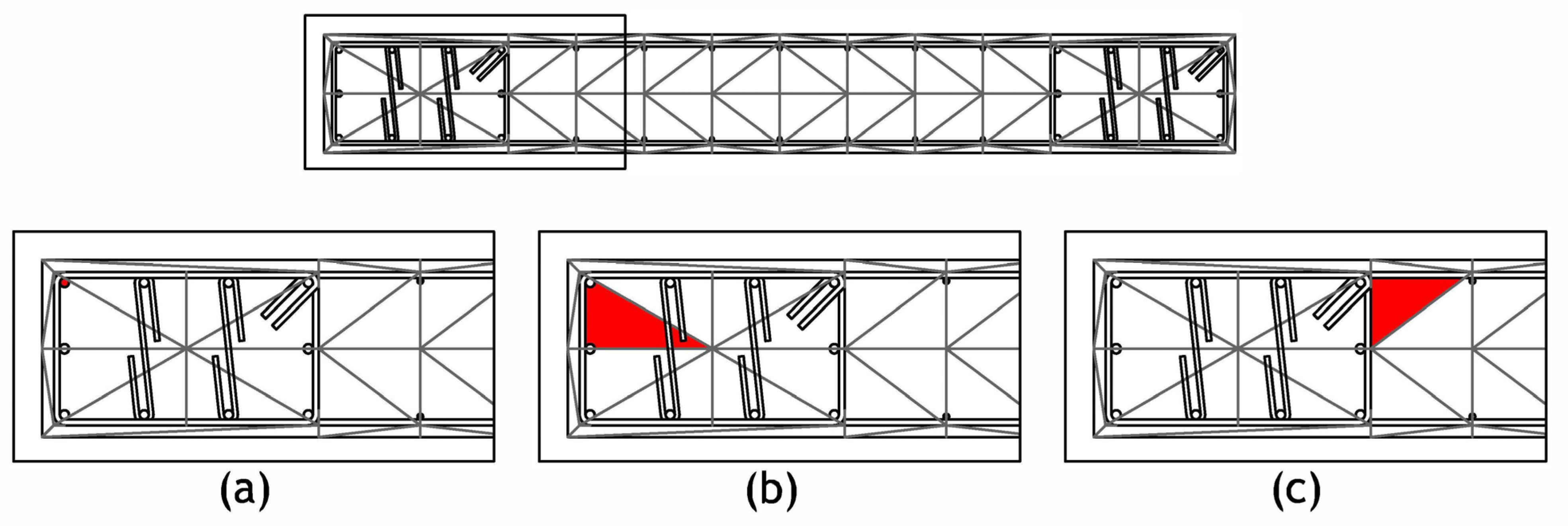 (a)

(b)

(c)