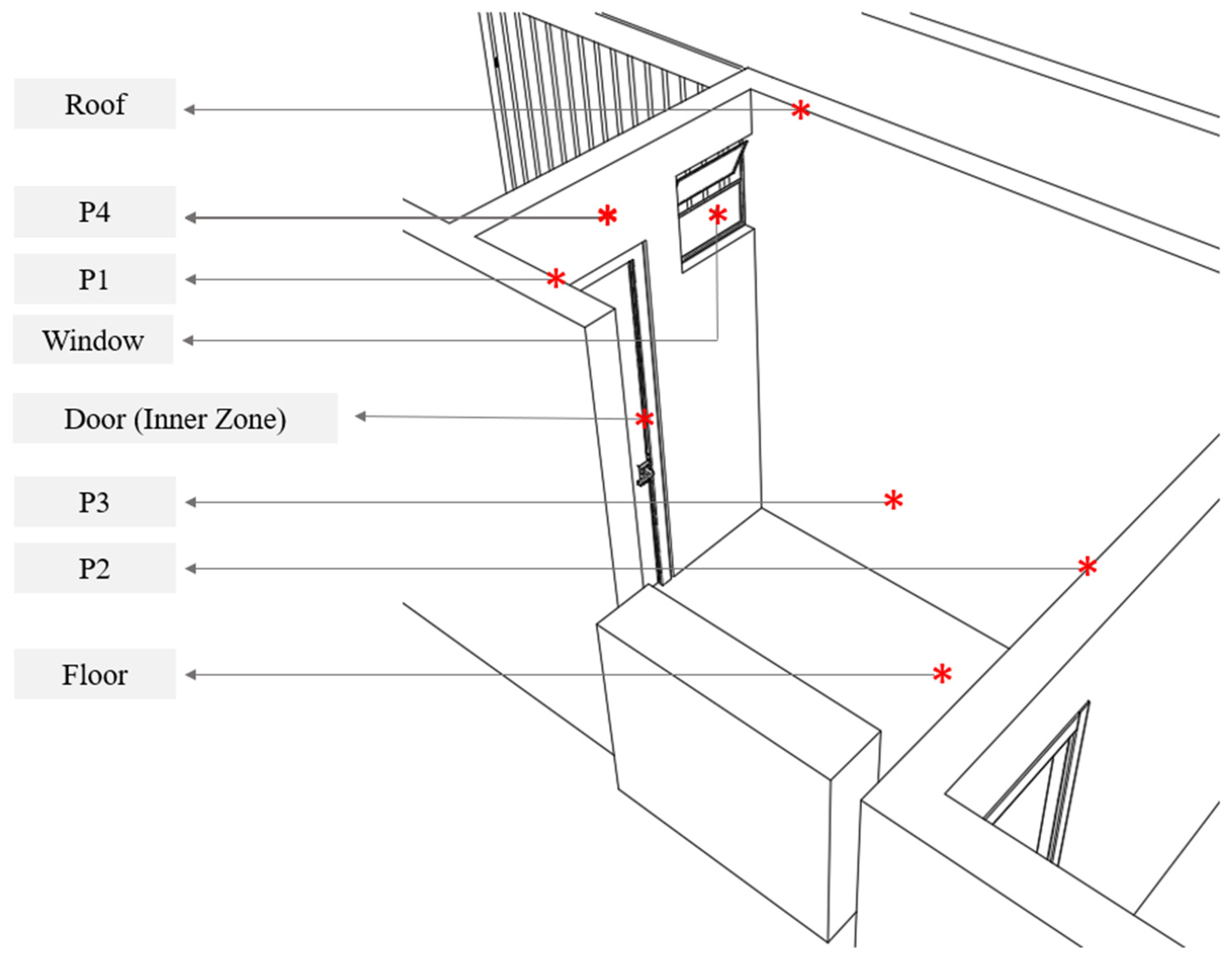 Roof

P4

P1

Window

Door (Inner Zone)

P3

P2

Floor