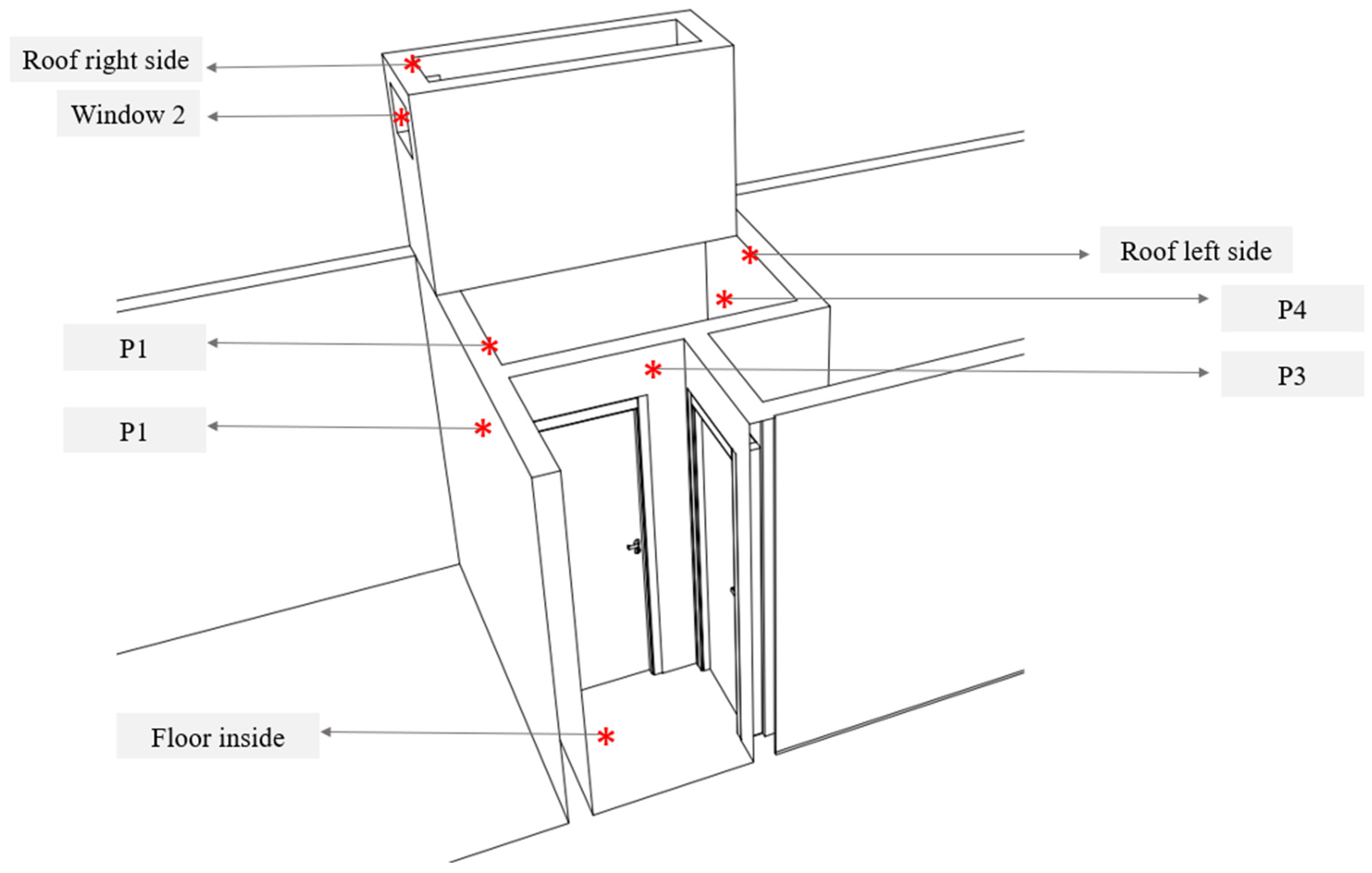 Roof right side

Window 2

Roof left side

P4

P1

P3

P1

Floor inside