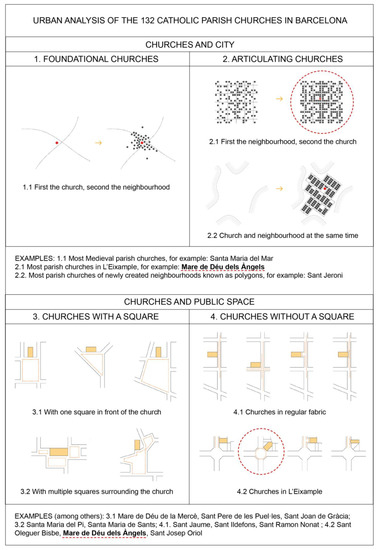 URBAN ANALYSIS OF THE 132 CATHOLIC PARISH CHURCHES IN BARCELONA

CHURCHES AND CITY

1. FOUNDATIONAL CHURCHES

1.1 First the church, second the neighbourhood

2. ARTICULATING CHURCHES

2.1 First the neighbourhood, second the church

2.2 Church and neighbourhood at the same time

EXAMPLES: 1.1 Most Medieval parish churches, for example: Santa Maria del Mar
2.1 Most parish churches in L'Eixample, for example: Mare de Déu dels Àngels
2.2. Most parish churches of newly created neighbourhoods known as polygons, for example: Sant Jeroni

CHURCHES AND PUBLIC SPACE

3. CHURCHES WITH A SQUARE

3.1 With one square in front of the church

3.2 With multiple squares surrounding the church

4. CHURCHES WITHOUT A SQUARE

4.1 Churches in regular fabric

4.2 Churches in L'Eixample

EXAMPLES (among others): 3.1 Mare de Déu de la Mercè, Sant Pere de les Puel·les, Sant Joan de Gràcia; 3.2 Santa Maria del Pi, Santa Maria de Sants; 4.1. Sant Jaume, Sant Ildefons, Sant Ramon Nonat ; 4.2 Sant Oleguer Bisbe, Mare de Déu dels Àngels, Sant Josep Oriol