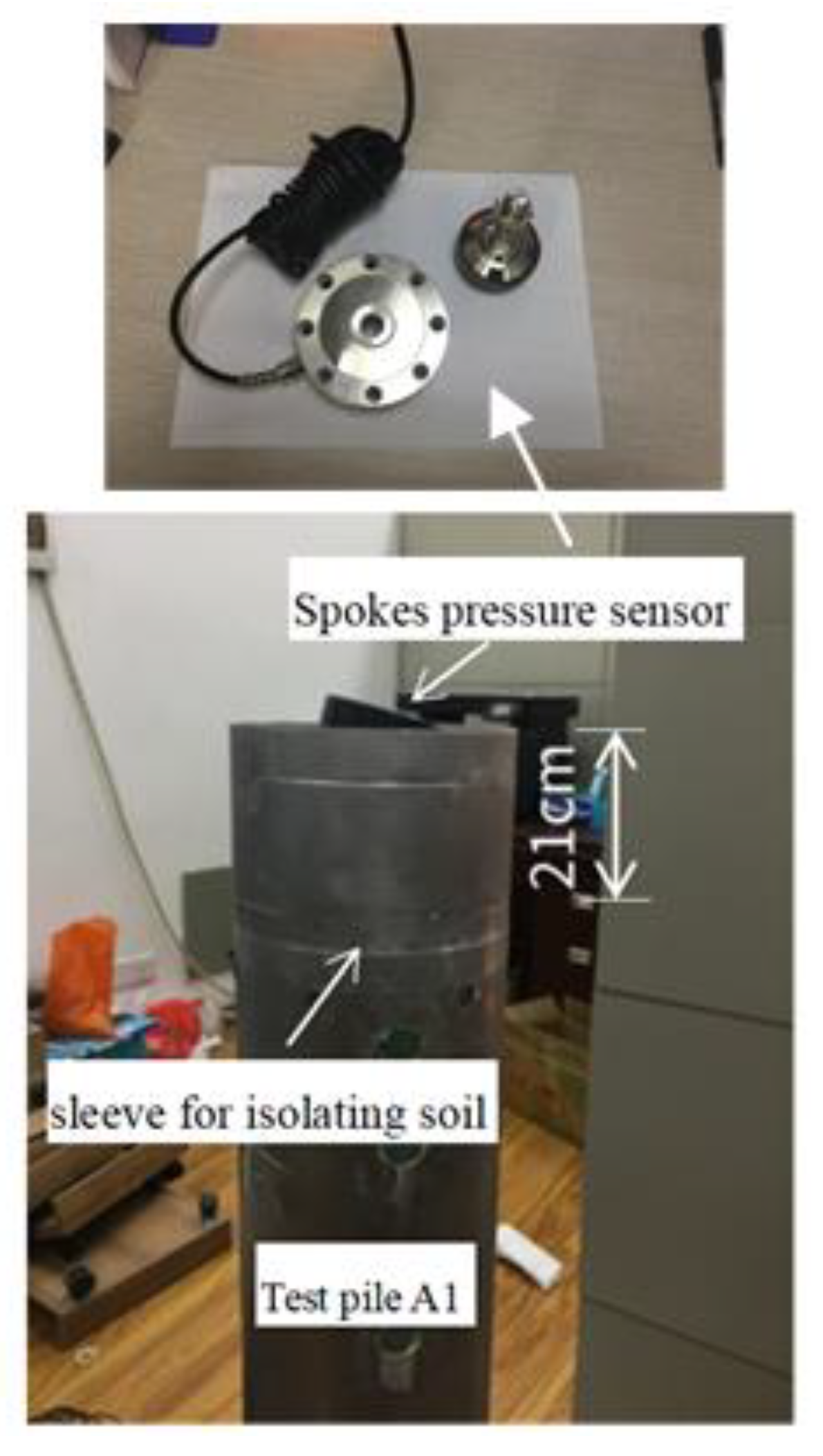 Spokes pressure sensor

21cm

sleeve for isolating soil

Test pile A1