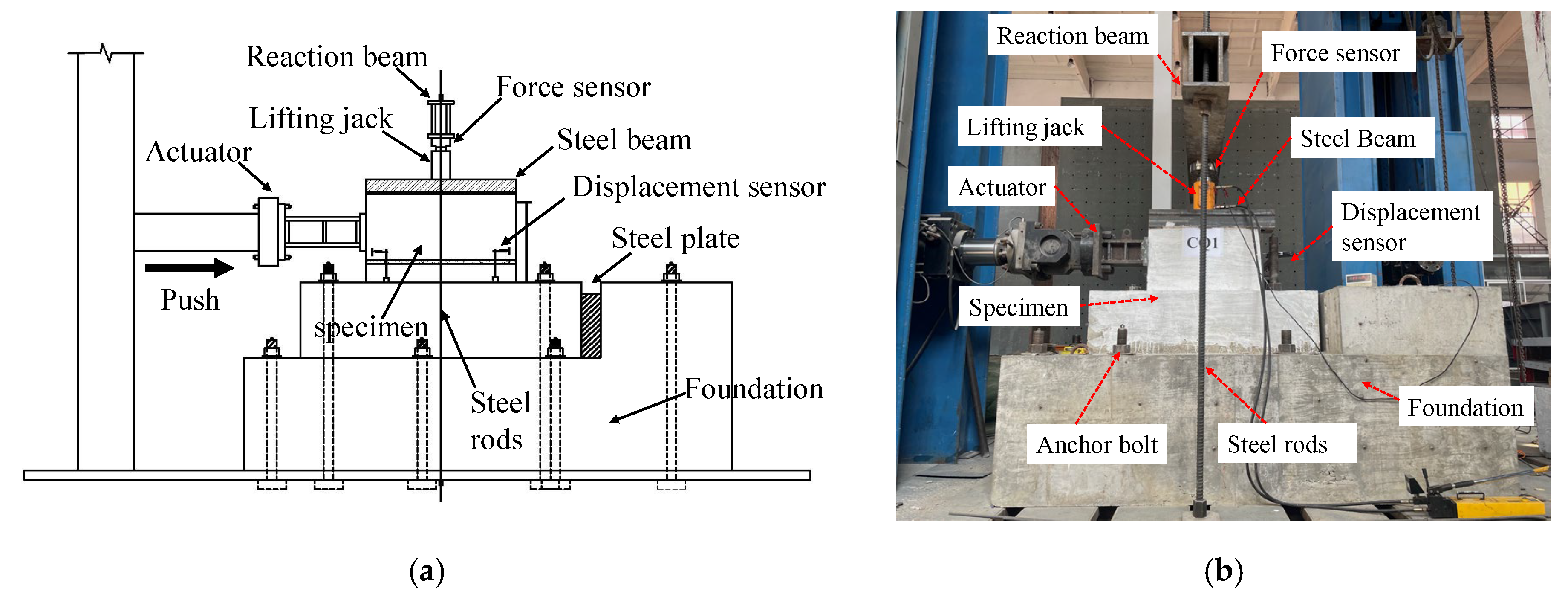 Reaction beam
Force sensor
Lifting jack
Steel beam
Actuator
Displacement sensor
Steel plate
Push
specimen
Steel rods
Foundation

(a)

Reaction beam
Force sensor
Lifting jack
Steel Beam
Actuator
Displacement sensor
CQ1
Specimen
Foundation
Anchor bolt
Steel rods

(b)