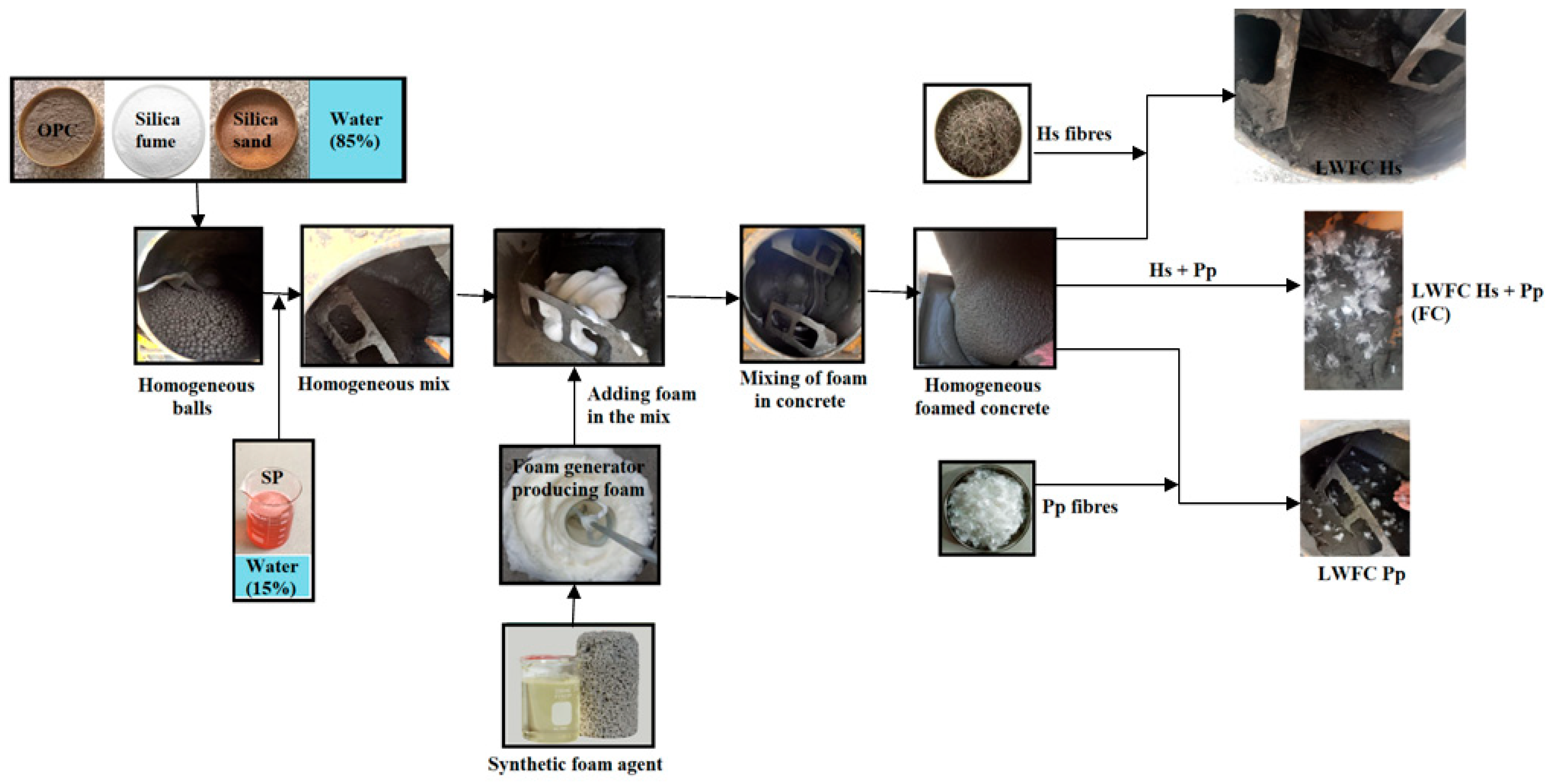 OPC

Silica fume

Silica sand

Water (85%)

Homogeneous balls

SP

Water (15%)

Homogeneous mix

Adding foam in the mix

Foam generator producing foam

Synthetic foam agent

Mixing of foam in concrete

Homogeneous foamed concrete

Hs fibres

LWFC Hs

Hs + Pp

LWFC Hs + Pp (FC)

Pp fibres

LWFC Pp