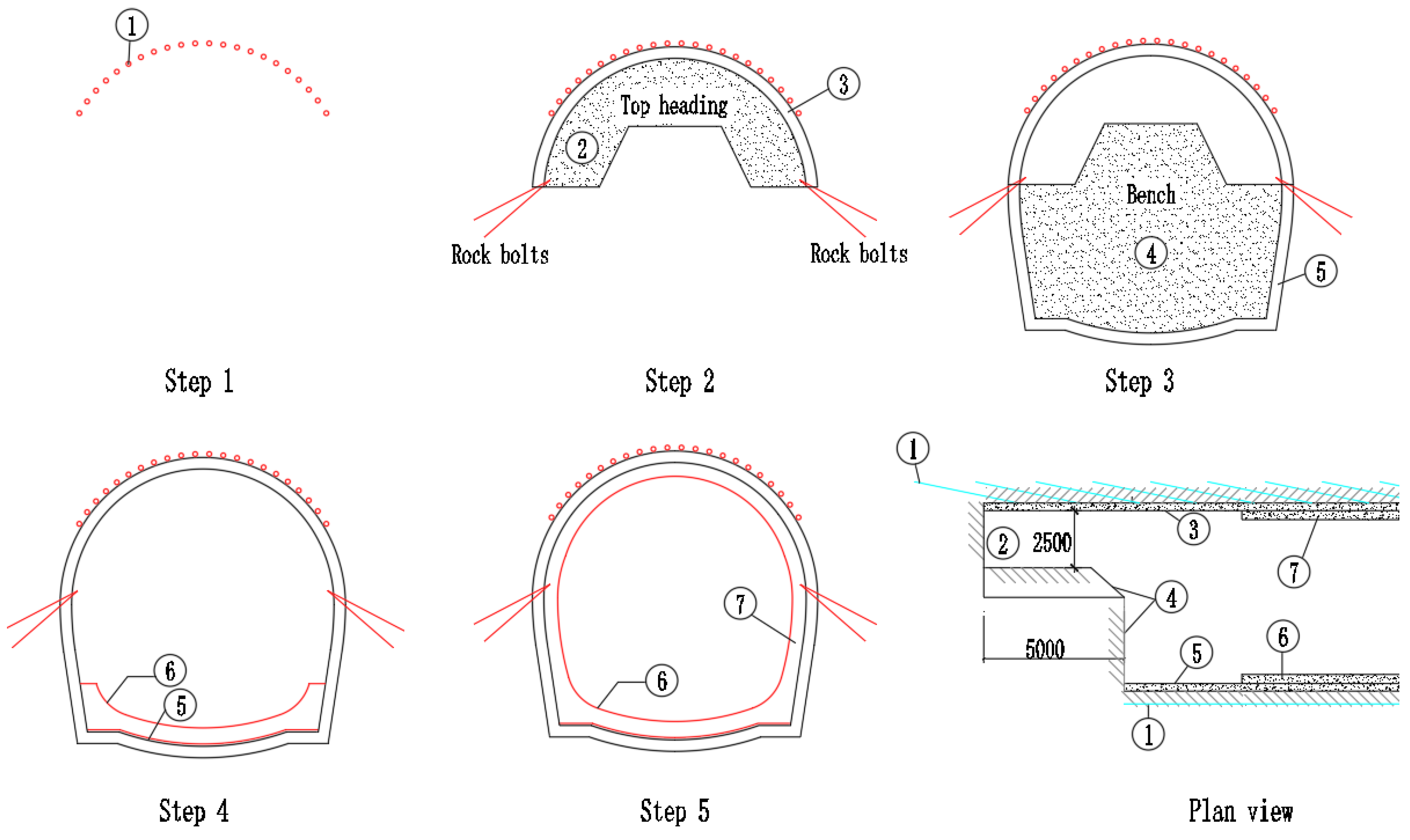 1

Step 1

Top heading
2
3
Rock bolts
Rock bolts

Step 2

Bench
4
5

Step 3

6
5

Step 4

7
6

Step 5

1
2
2500
3
7
4
5000
5
6
1

Plan view