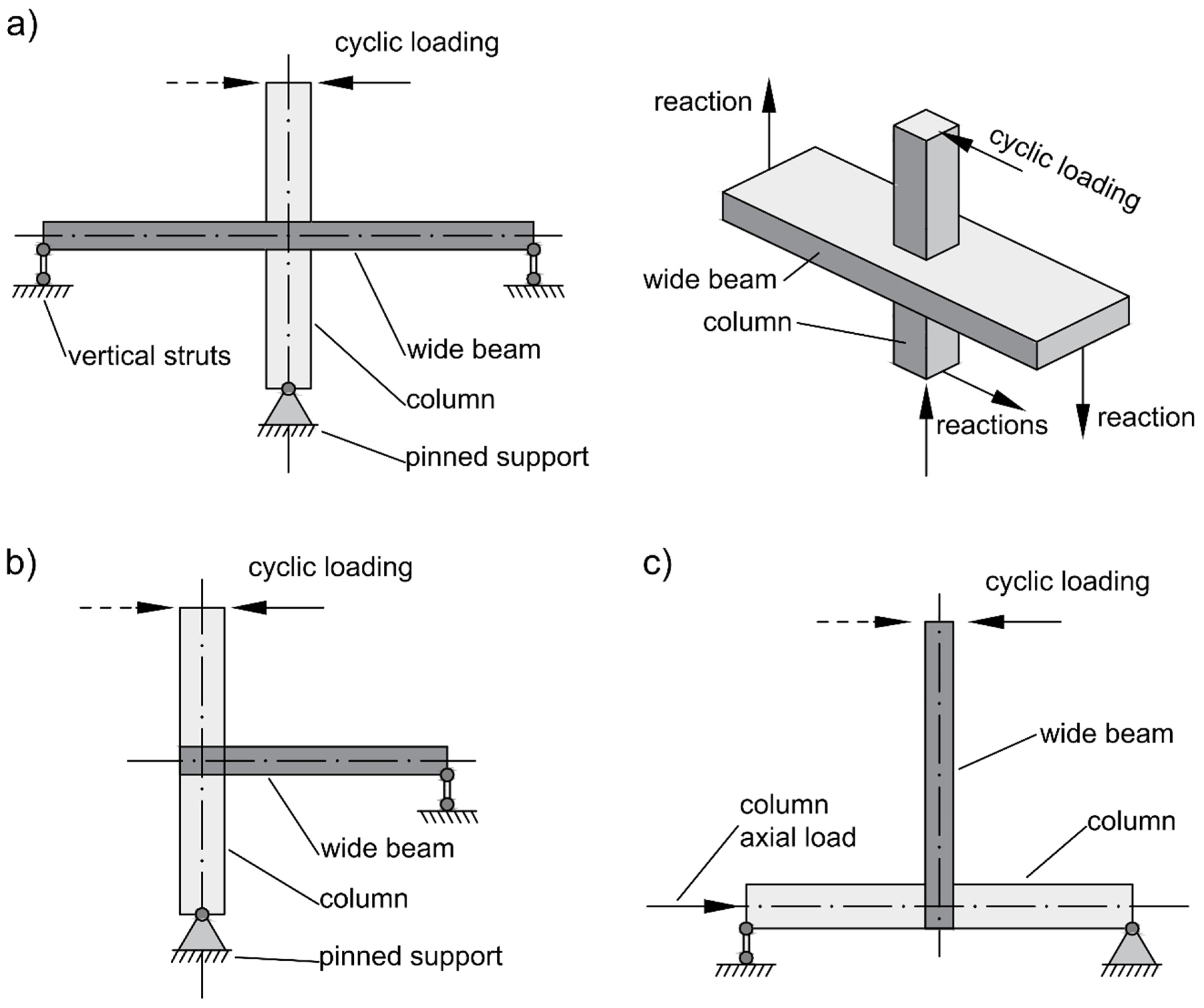 a)

cyclic loading

vertical struts

wide beam

column

pinned support

reaction

cyclic loading

wide beam

column

reactions

reaction

b)

cyclic loading

wide beam

column

pinned support

c)

cyclic loading

wide beam

column
axial load

column