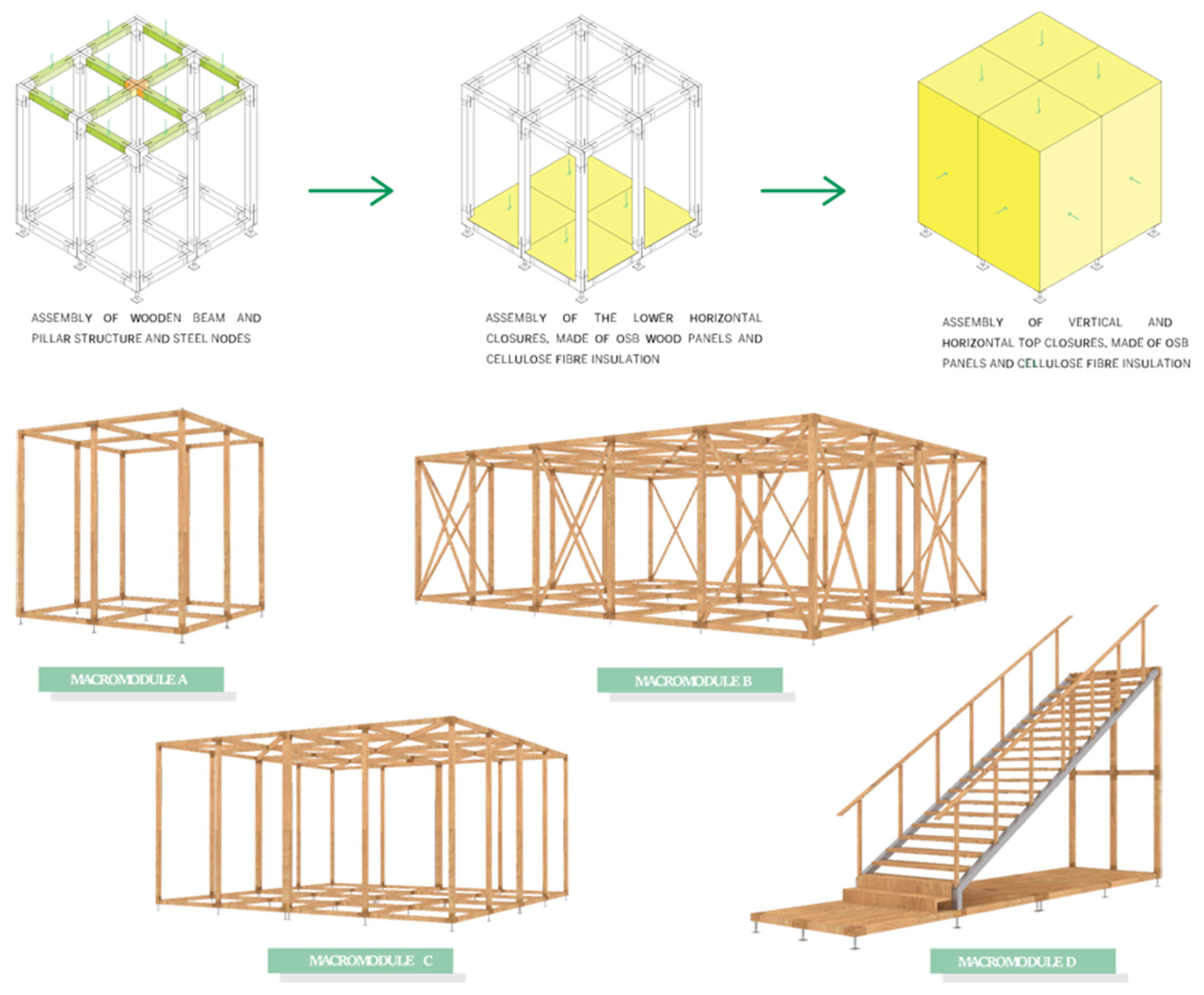 ASSEMBLY OF WOODEN BEAM AND PILLAR STRUCTURE AND STEEL NODES

ASSEMBLY OF THE LOWER HORIZONTAL CLOSURES, MADE OF OSB WOOD PANELS AND CELLULOSE FIBRE INSULATION

ASSEMBLY OF VERTICAL AND HORIZONTAL TOP CLOSURES, MADE OF OSB PANELS AND CELLULOSE FIBRE INSULATION

MACROMODULE A

MACROMODULE B

MACROMODULE C

MACROMODULE D