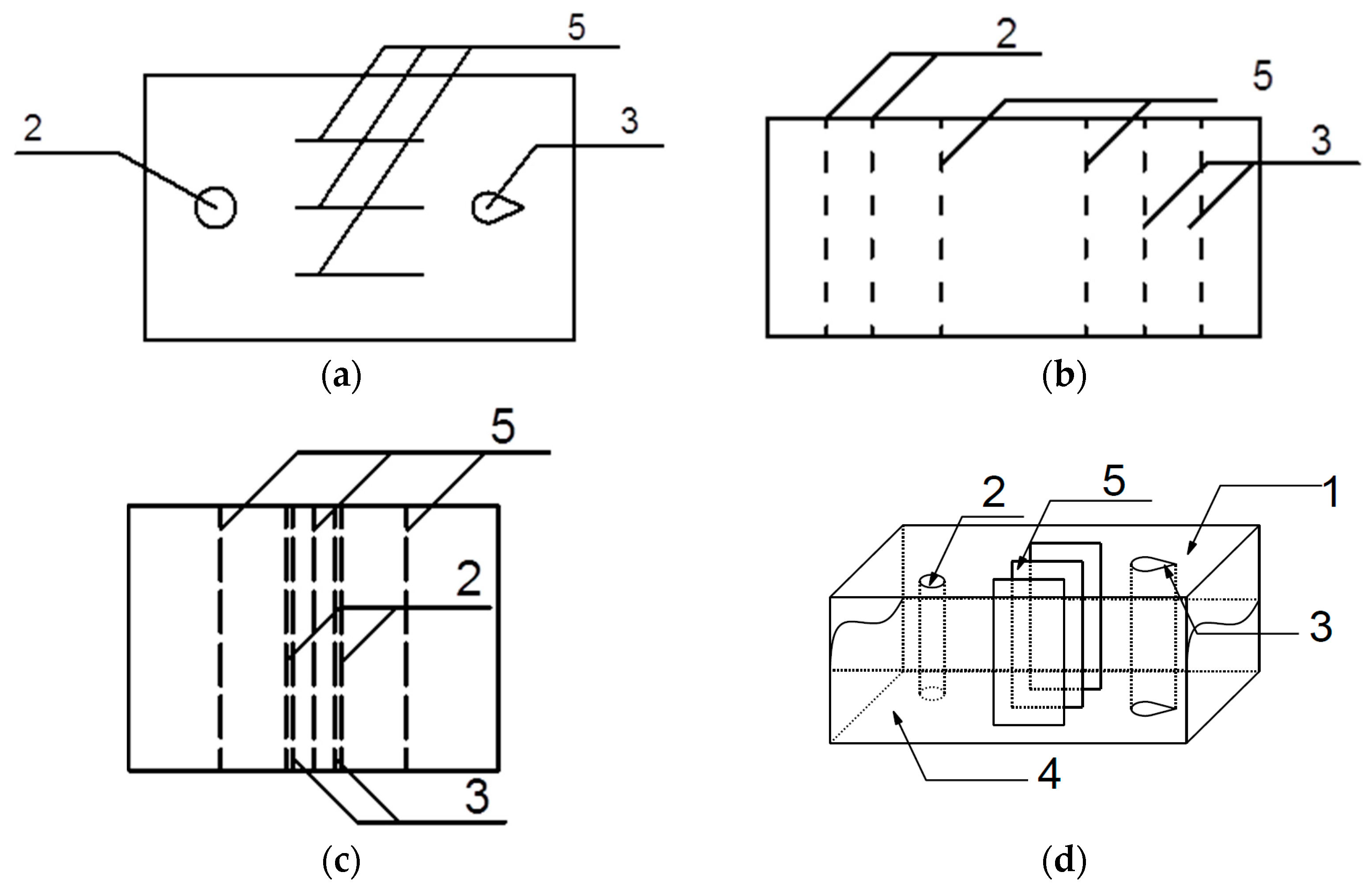 5
2
3
(a)

2
5
3
(b)

5
2
3
(c)

2
5
1
3
4
(d)