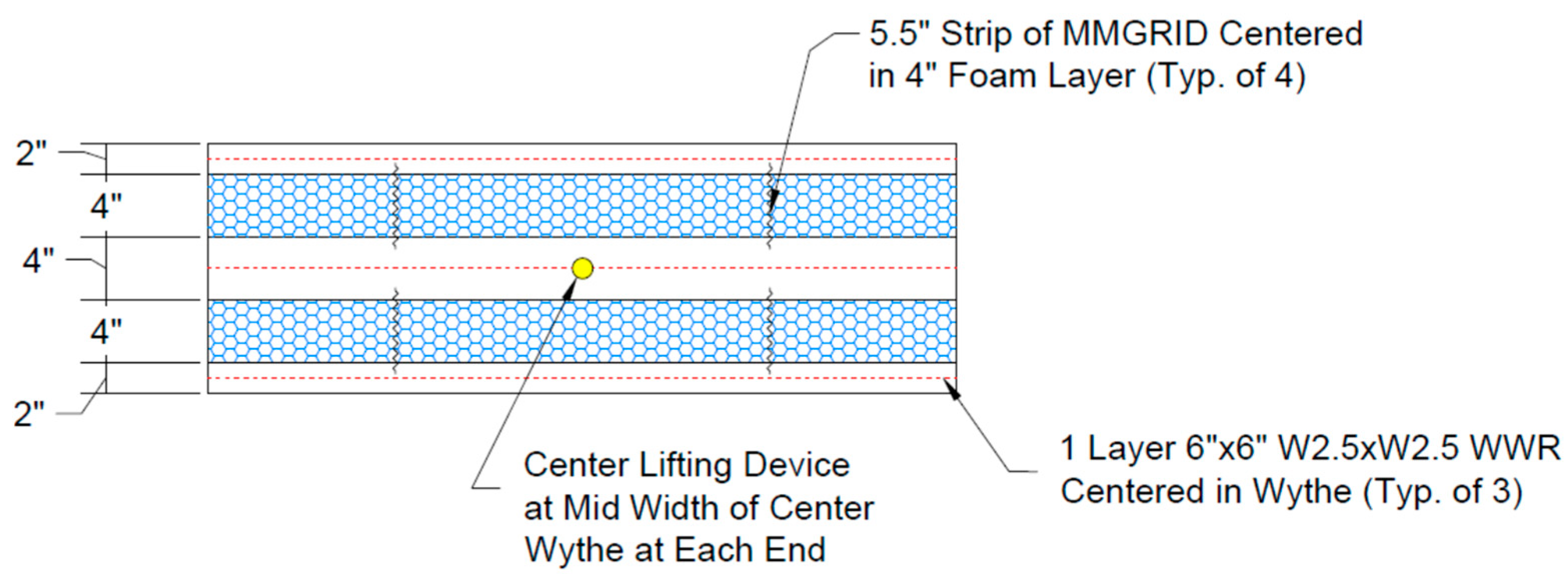 5.5" Strip of MMGRID Centered in 4" Foam Layer (Typ. of 4)

2"

4"

4"

4"

2"

Center Lifting Device at Mid Width of Center Wythe at Each End

1 Layer 6"x6" W2.5xW2.5 WWR Centered in Wythe (Typ. of 3)