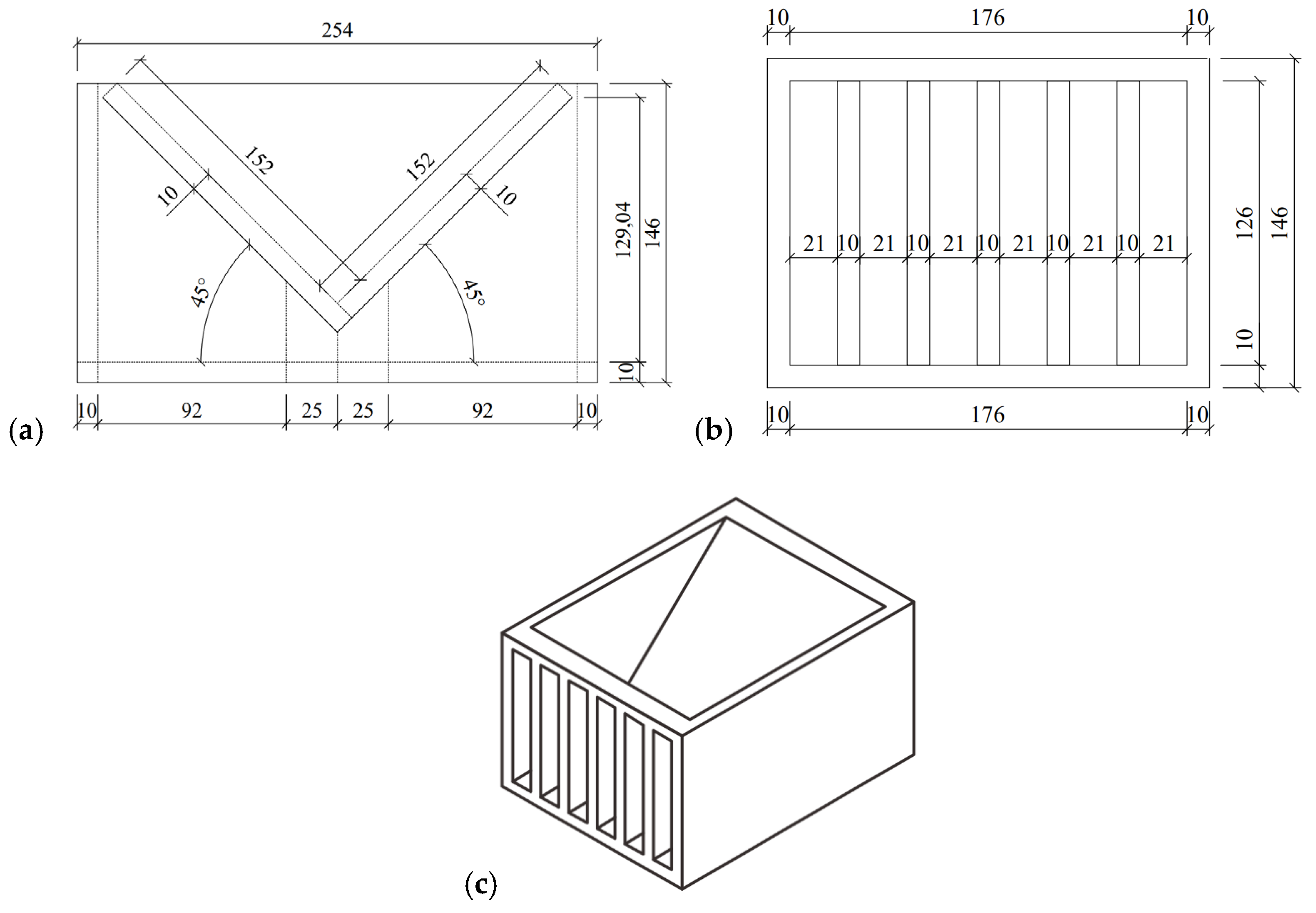 254

152

152

10

10

45°

45°

129,04

146

10

10

92

25

25

92

10

(a)

10

176

10

21

10

21

10

21

10

21

10

21

10

21

126

146

10

10

176

10

(b)

(c)