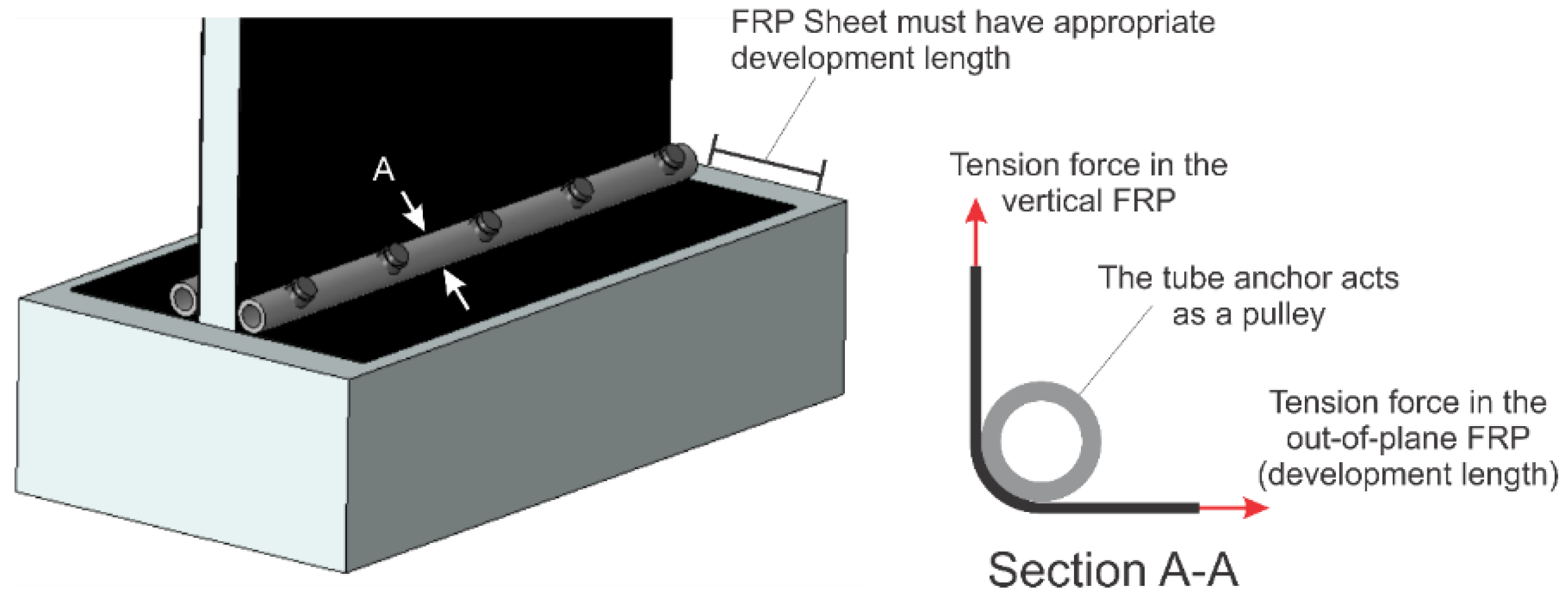 FRP Sheet must have appropriate development length

A

Tension force in the vertical FRP

The tube anchor acts as a pulley

Tension force in the out-of-plane FRP (development length)

Section A-A