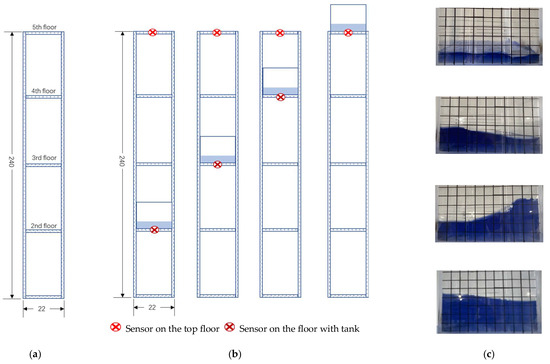 5th floor
4th floor
3rd floor
2nd floor
240
22
240
22
Sensor on the top floor Sensor on the floor with tank
(a)
(b)
(c)