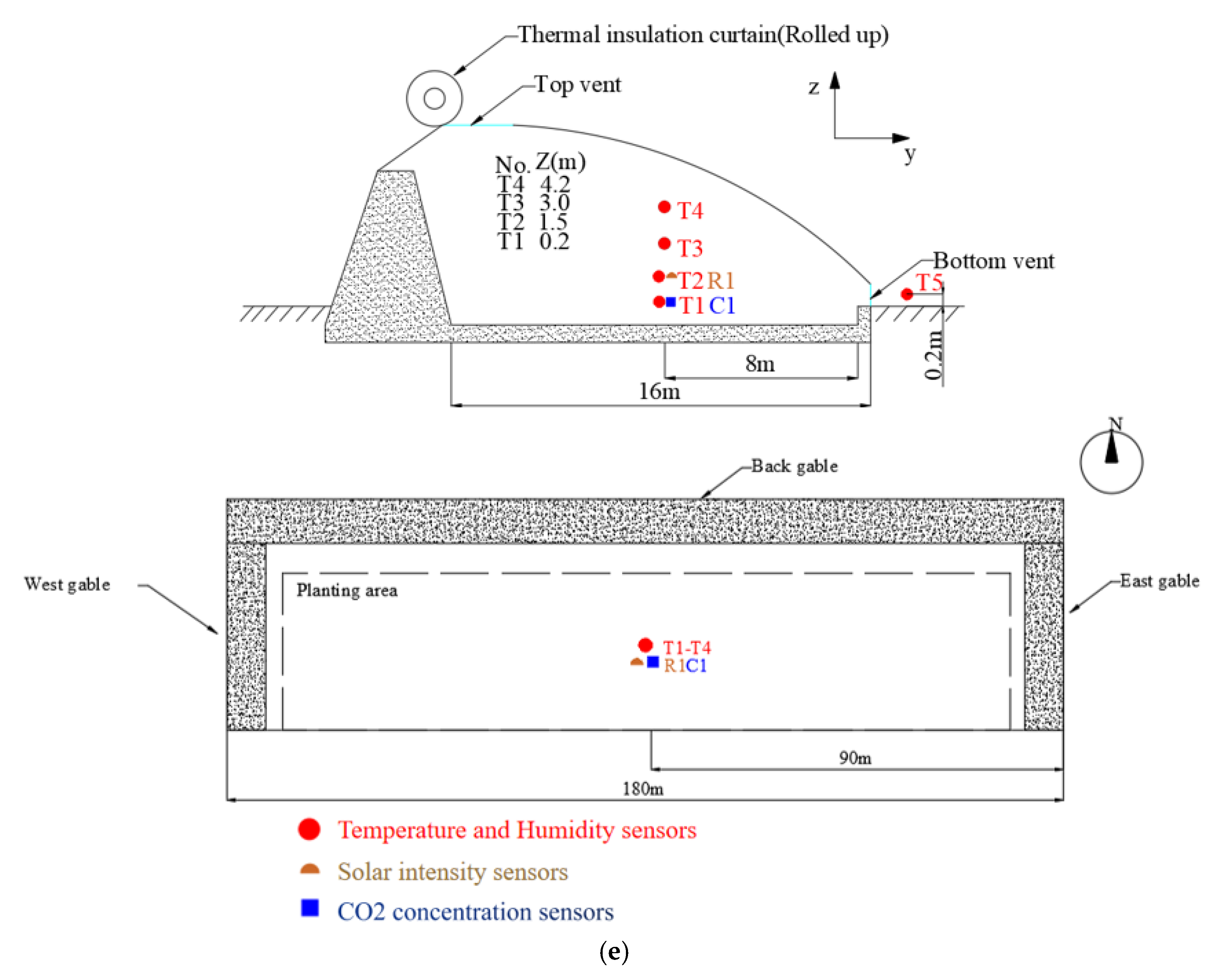 Thermal insulation curtain(Rolled up)

Top vent

z

y

| No. | Z(m) |
|---|---|
| T4 | 4.2 |
| T3 | 3.0 |
| T2 | 1.5 |
| T1 | 0.2 |

T4

T3

T2 R1

T1 C1

Bottom vent

T5

0.2m

8m

16m

N

Back gable

West gable

East gable

Planting area

T1-T4

R1C1

90m

180m

Temperature and Humidity sensors

Solar intensity sensors

CO2 concentration sensors

(e)