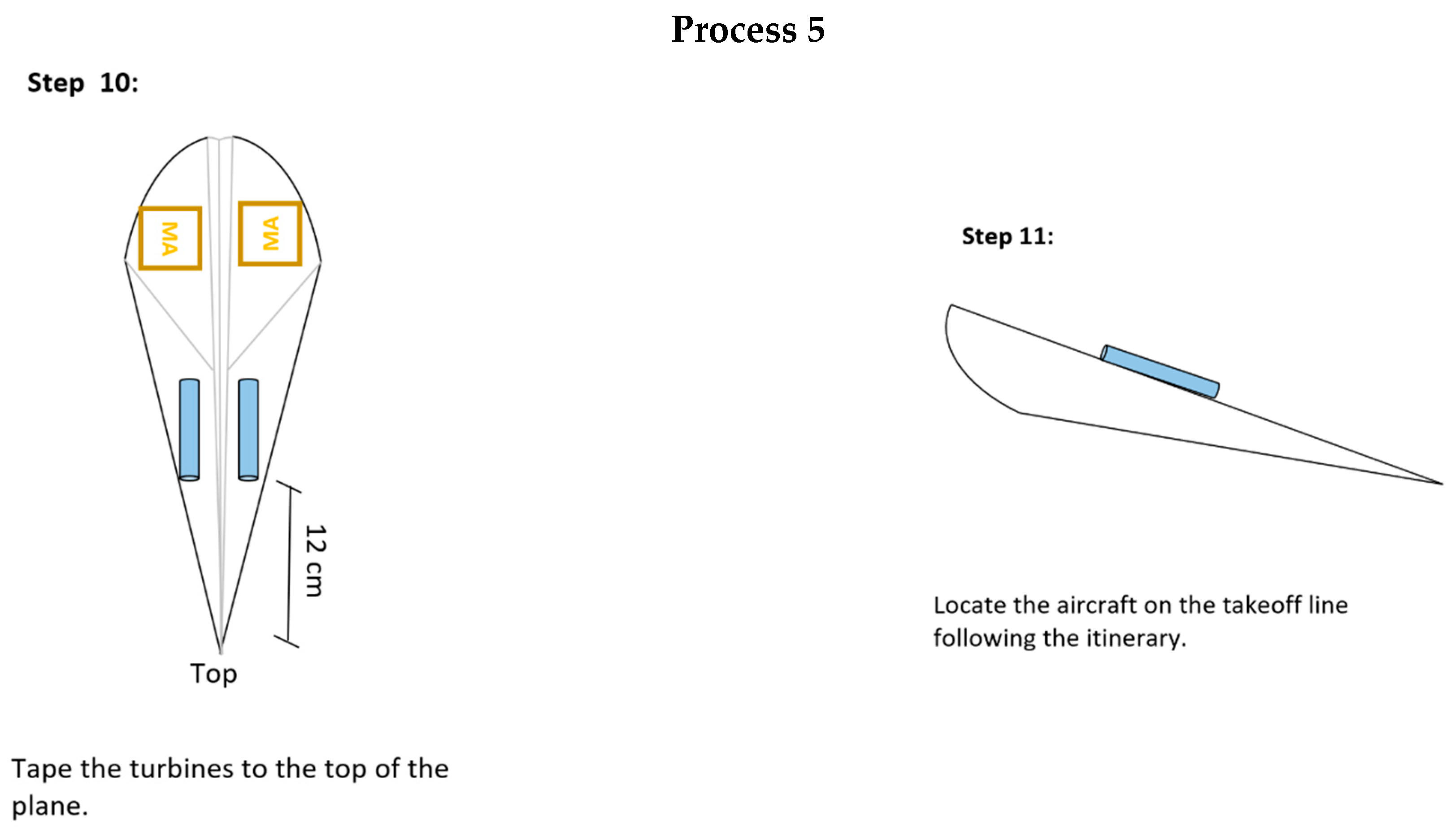 Process 5

Step 10:

MA

MA

12 cm

Top

Tape the turbines to the top of the plane.

Step 11:

Locate the aircraft on the takeoff line following the itinerary.