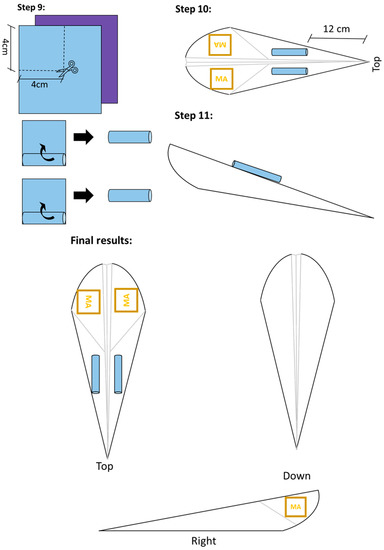 Step 9:

4cm

4cm

Step 10:

12 cm

MA

MA

Top

Step 11:

Final results:

MA

MA

Top

Down

MA

Right