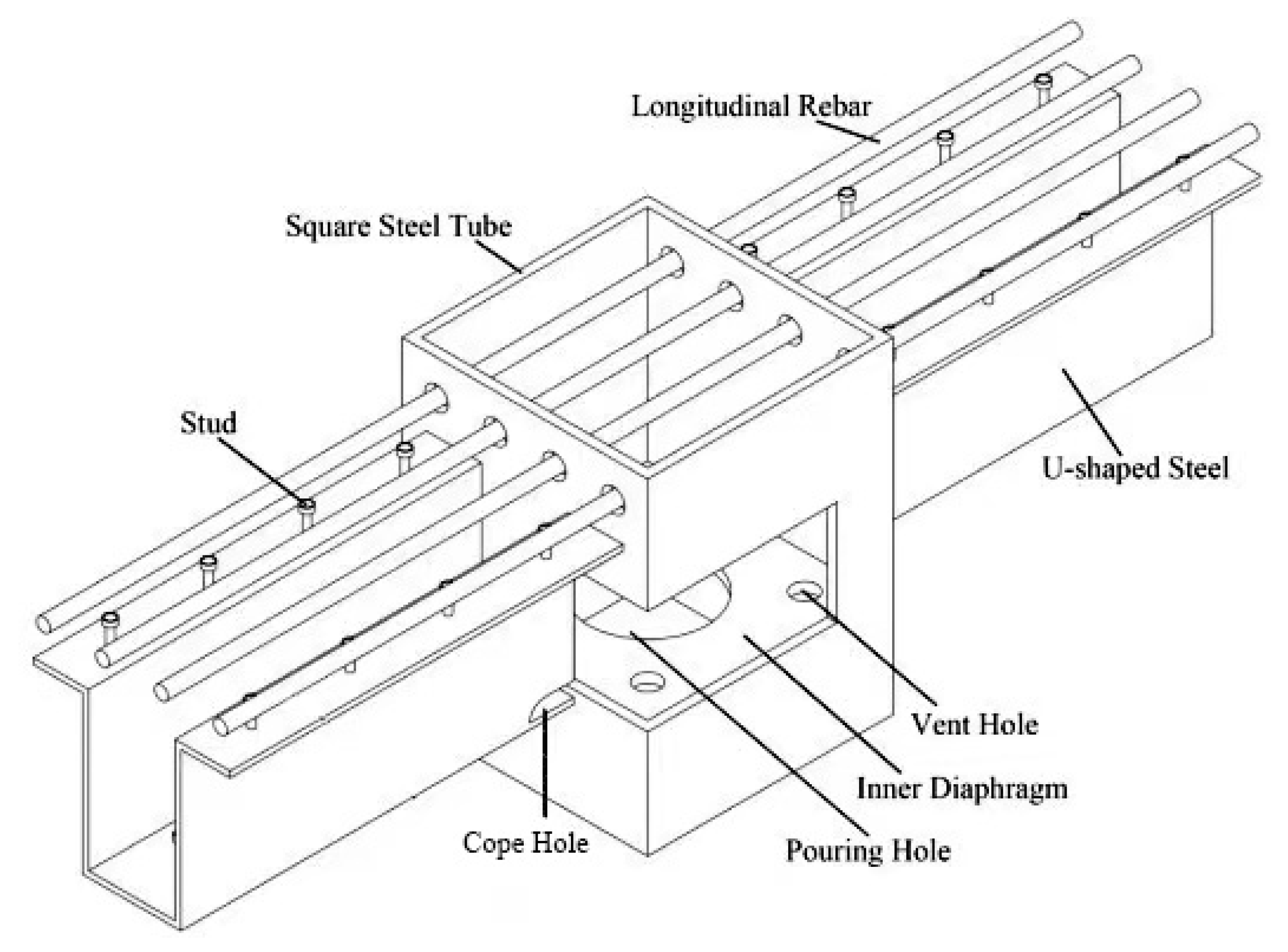 Longitudinal Rebar
Square Steel Tube
Stud
U-shaped Steel
Vent Hole
Inner Diaphragm
Cope Hole
Pouring Hole