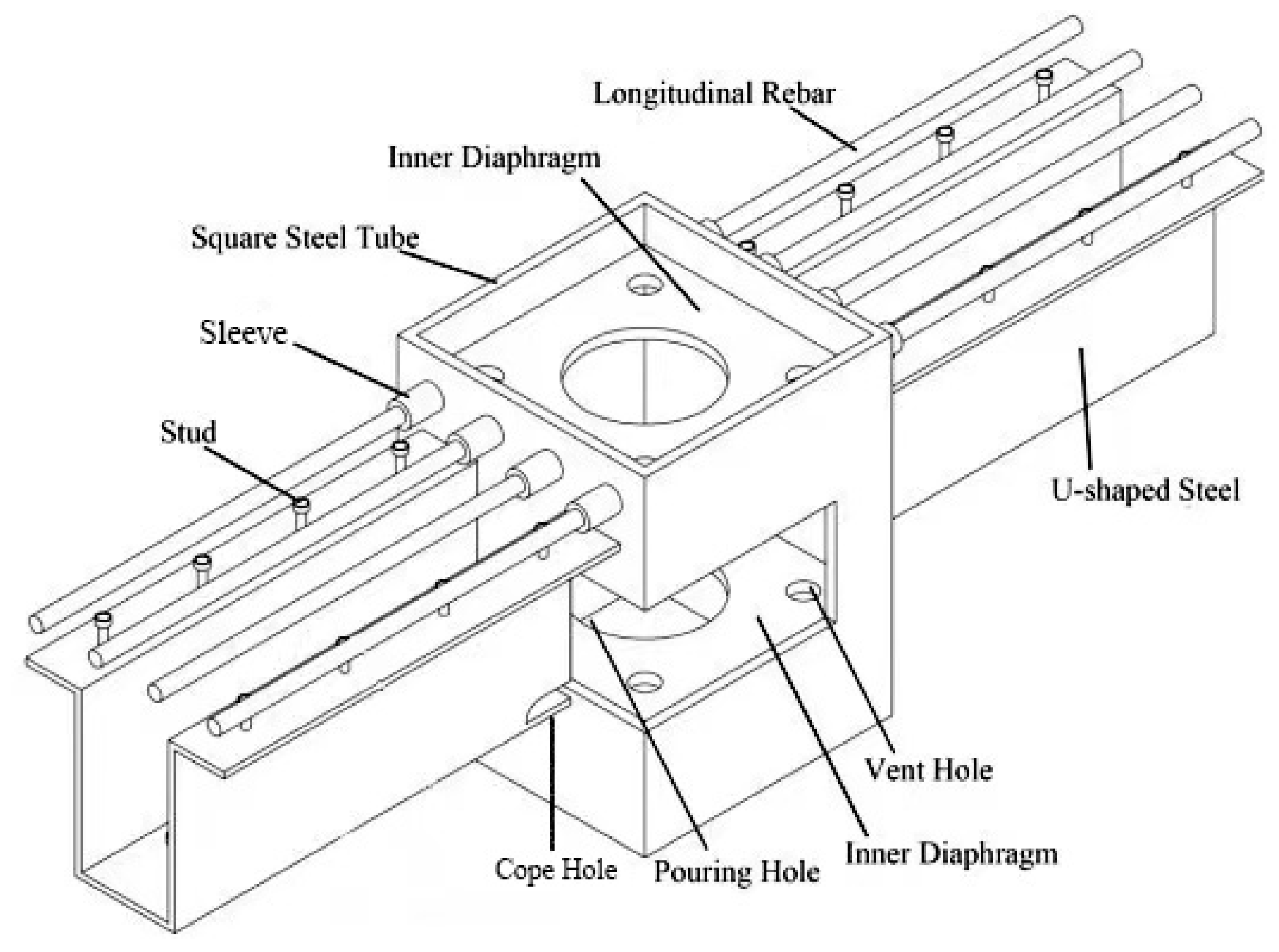 Longitudinal Rebar

Inner Diaphragm

Square Steel Tube

Sleeve

Stud

U-shaped Steel

Vent Hole

Inner Diaphragm

Cope Hole

Pouring Hole