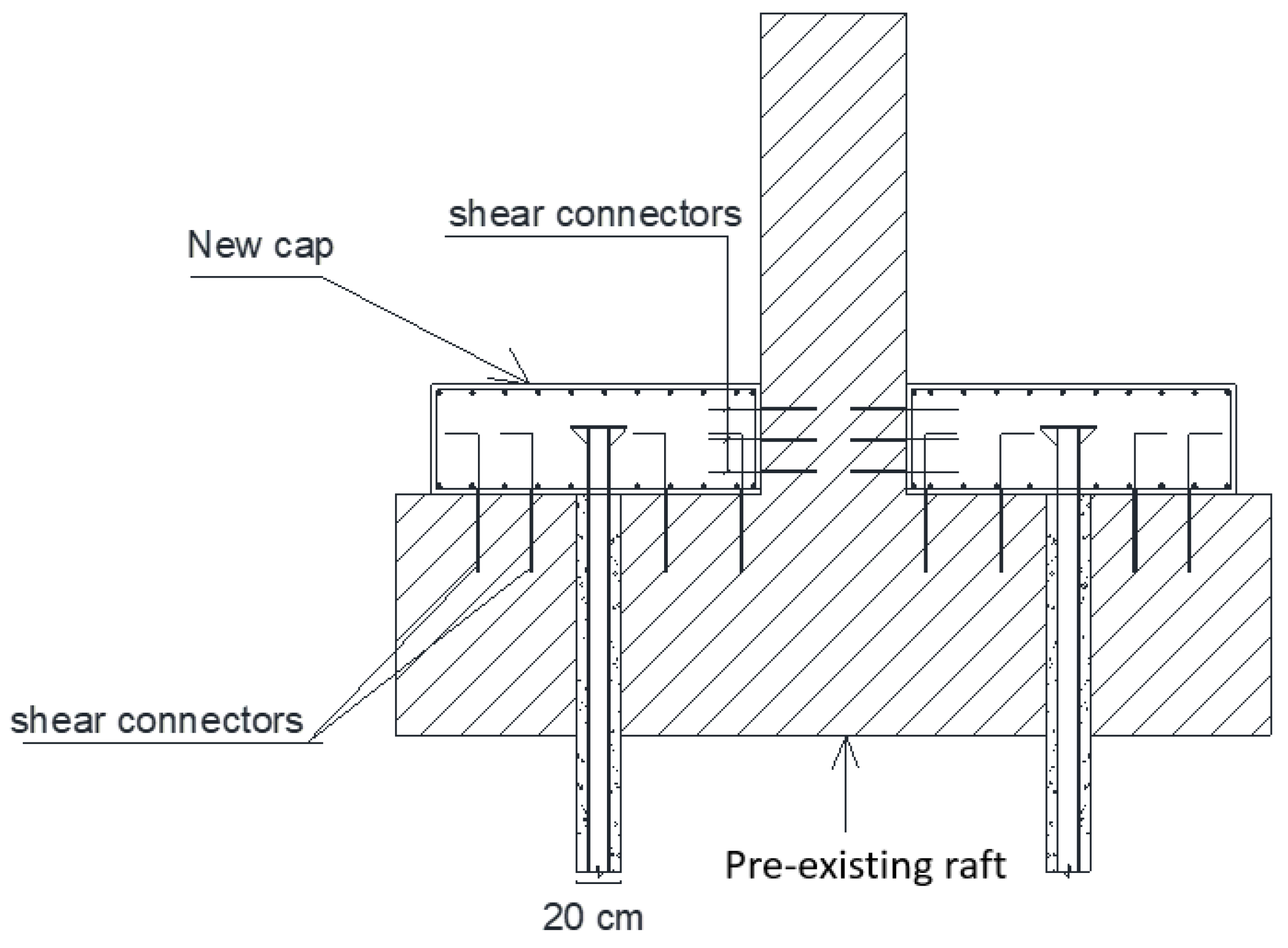 shear connectors

New cap

shear connectors

Pre-existing raft

20 cm