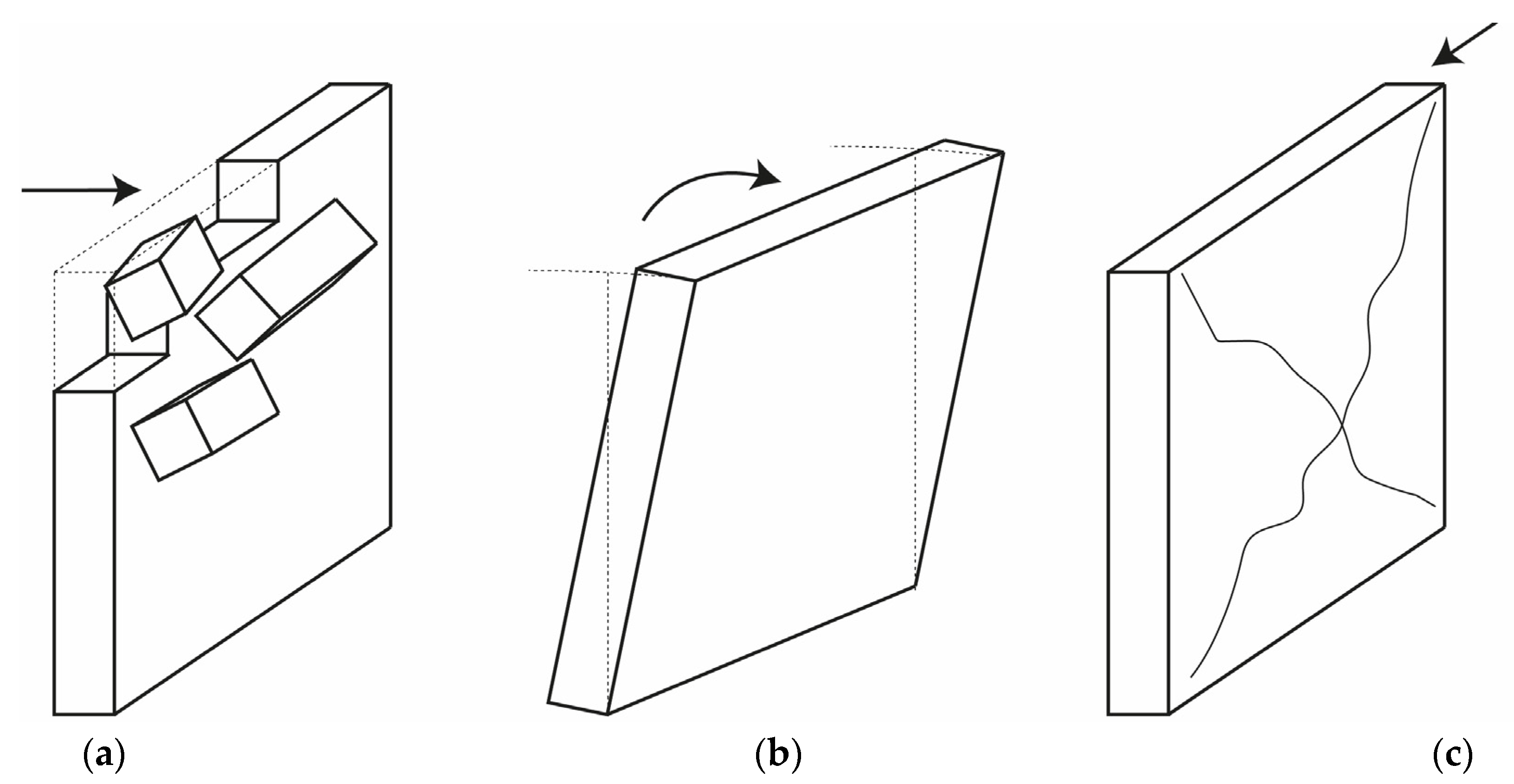 (a)

(b)

(c)