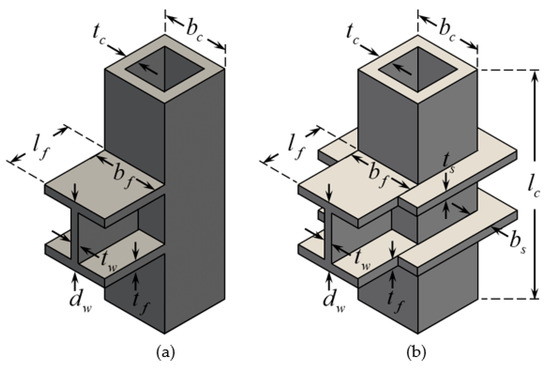 $t_c$
$b_c$
$l_f$
$b_f$
$t_w$
$d_w$
$t_f$
(a)

$t_c$
$b_c$
$l_f$
$b_f$
$t_s$
$l_c$
$b_s$
$t_w$
$d_w$
$t_f$
(b)