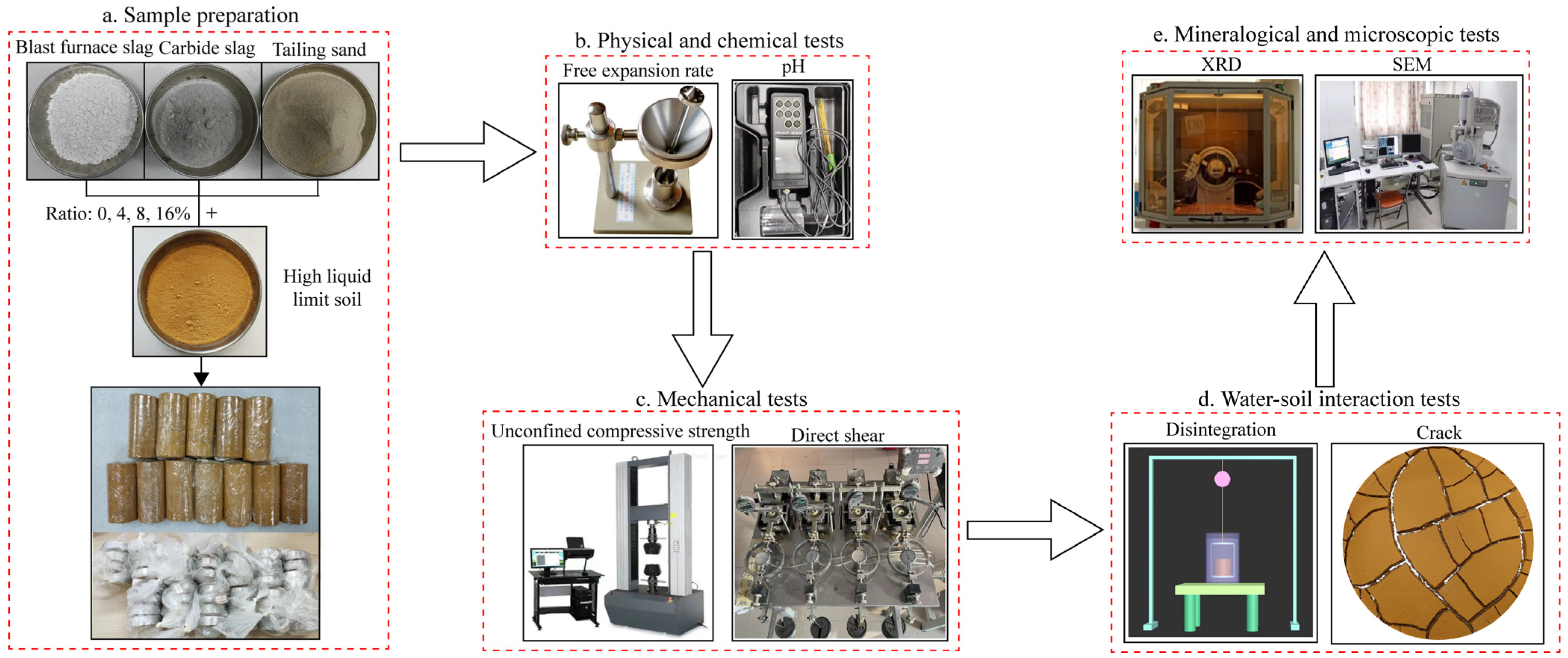 a. Sample preparation

Blast furnace slag Carbide slag Tailing sand

Ratio: 0, 4, 8, 16% +

High liquid limit soil

b. Physical and chemical tests

Free expansion rate

pH

c. Mechanical tests

Unconfined compressive strength

Direct shear

d. Water-soil interaction tests

Disintegration

Crack

e. Mineralogical and microscopic tests

XRD

SEM