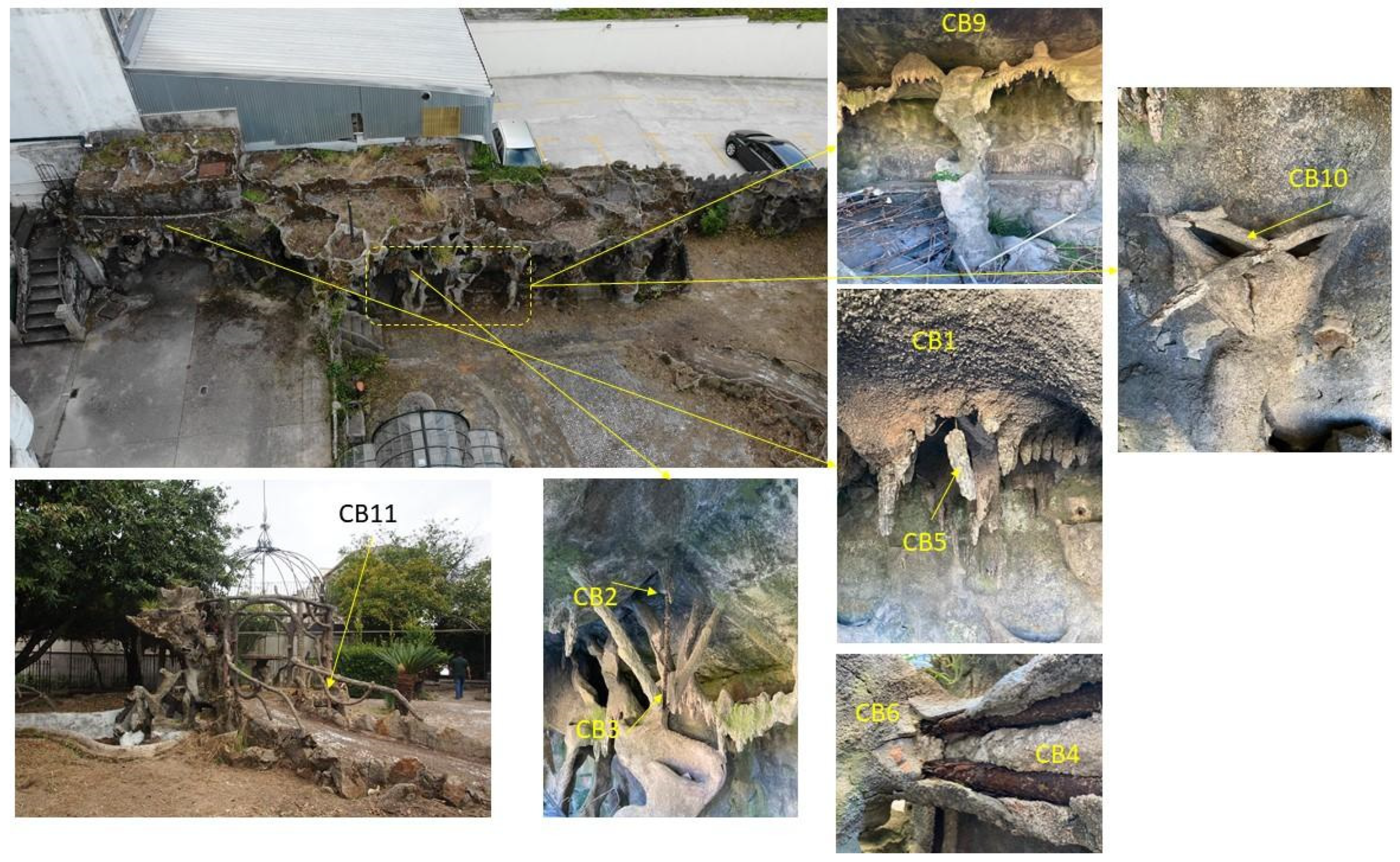 CB9

CB10

CB1

CB5

CB11

CB2

CB3

CB6

CB4