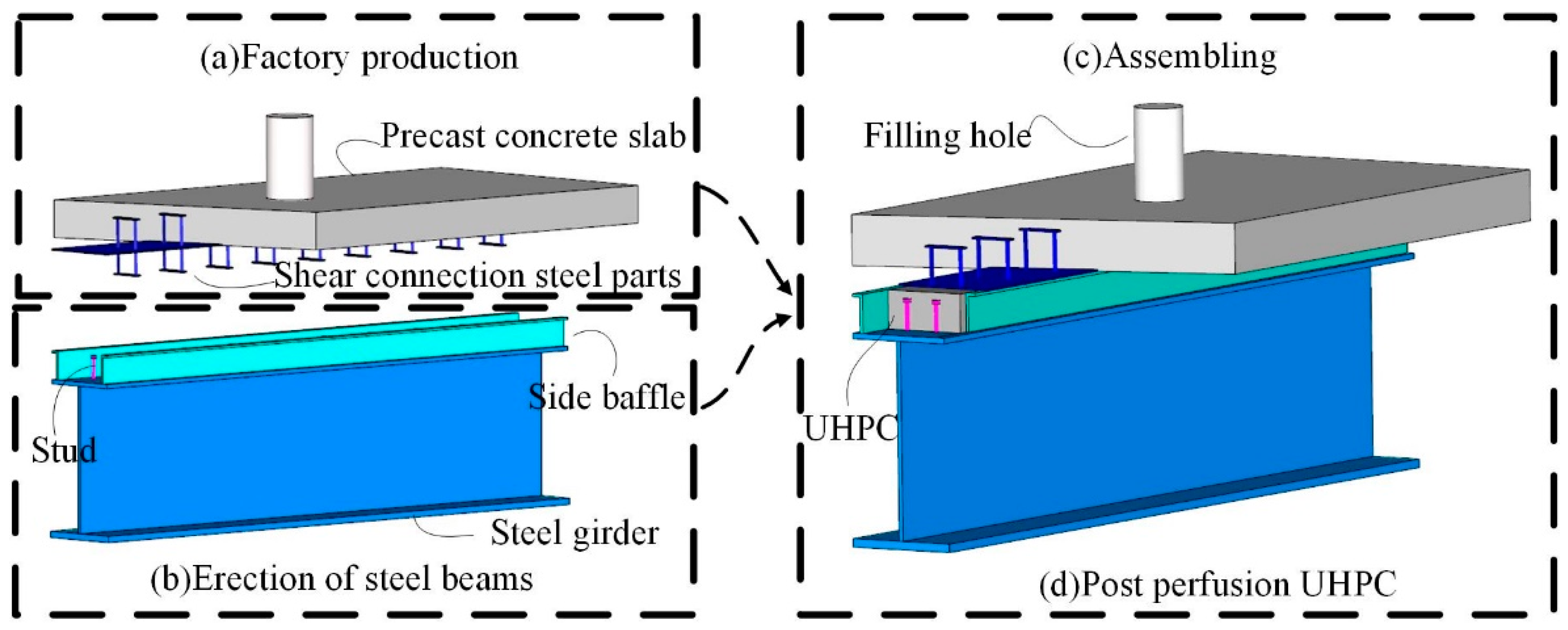 (a)Factory production

Precast concrete slab

Shear connection steel parts

Side baffle

Stud

Steel girder

(b)Erection of steel beams

(c)Assembling

Filling hole

UHPC

(d)Post perfusion UHPC